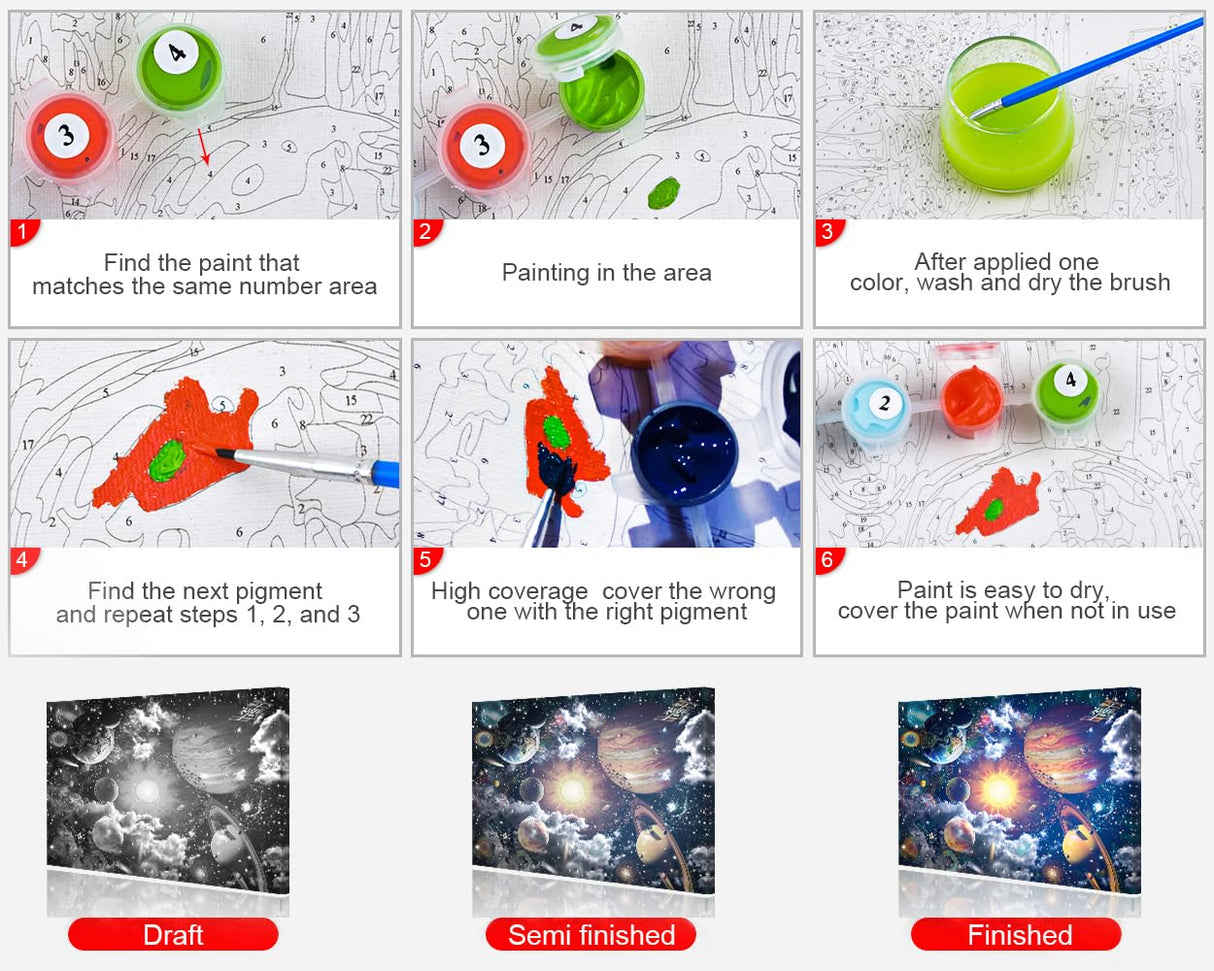 1
Find the paint that matches the same number area

2
Painting in the area

3
After applied one color, wash and dry the brush

4
Find the next pigment and repeat steps 1, 2, and 3

5
High coverage cover the wrong one with the right pigment

6
Paint is easy to dry, cover the paint when not in use

Draft

Semi finished

Finished