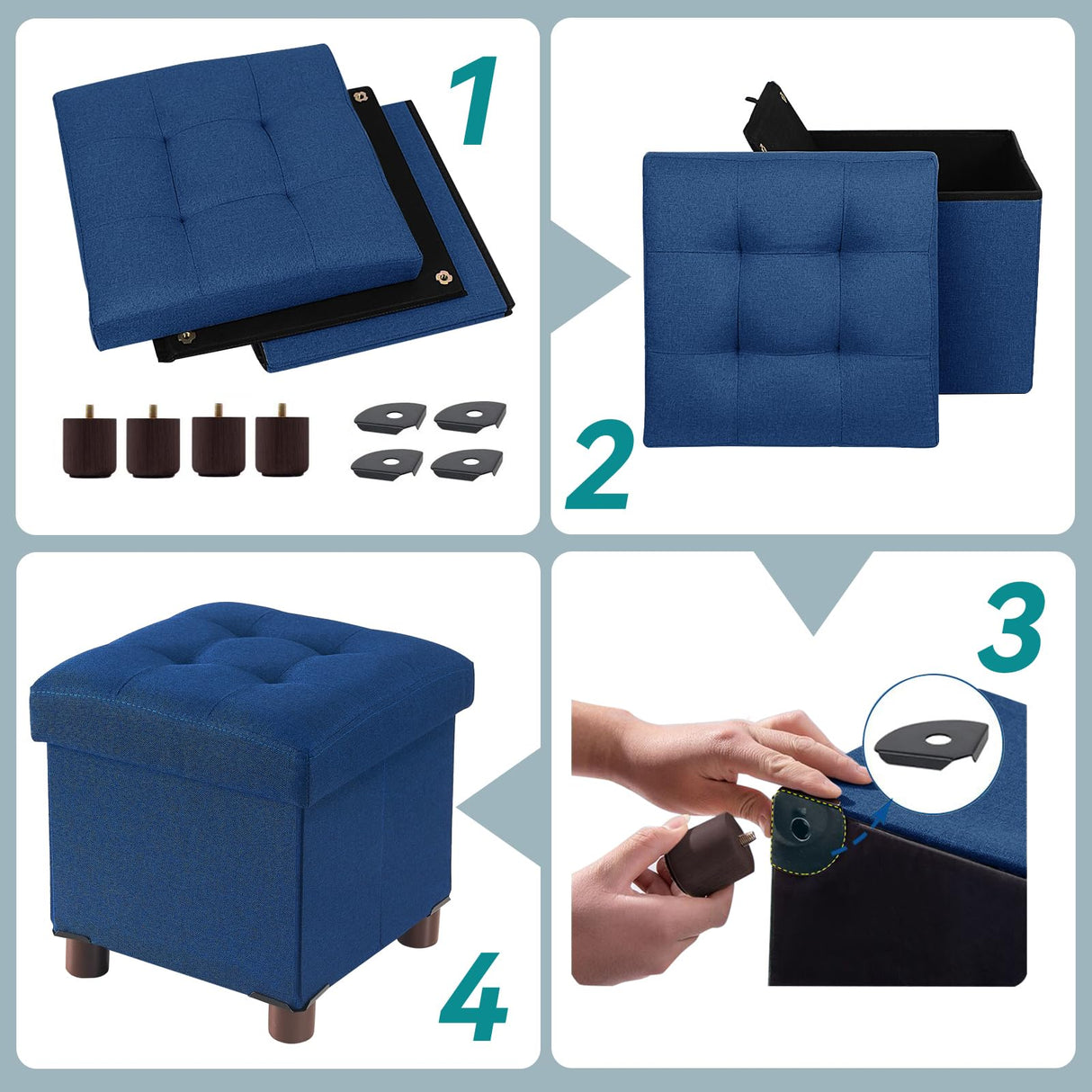 1

2

3

4