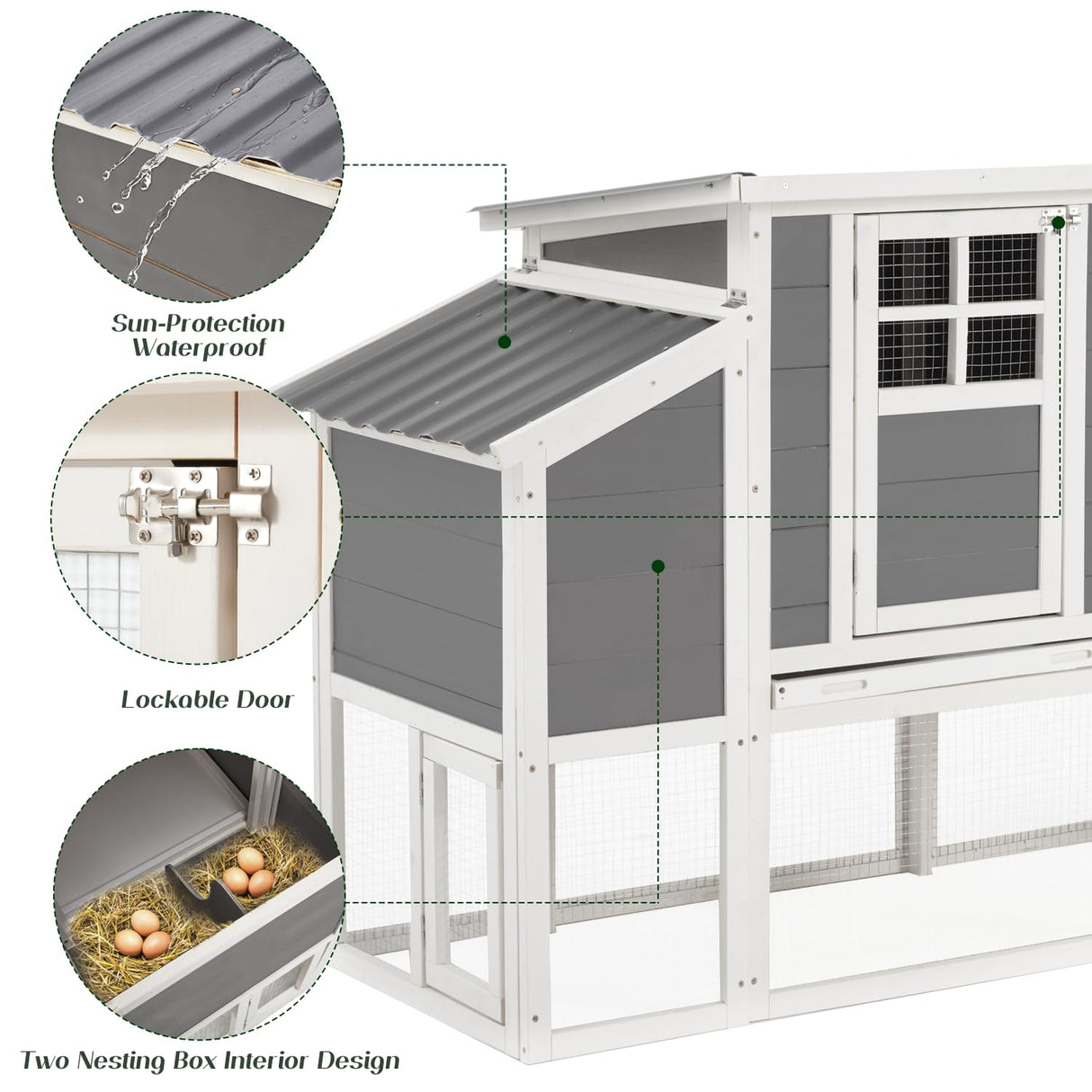 Sun-Protection
Waterproof

Lockable Door

Two Nesting Box Interior Design