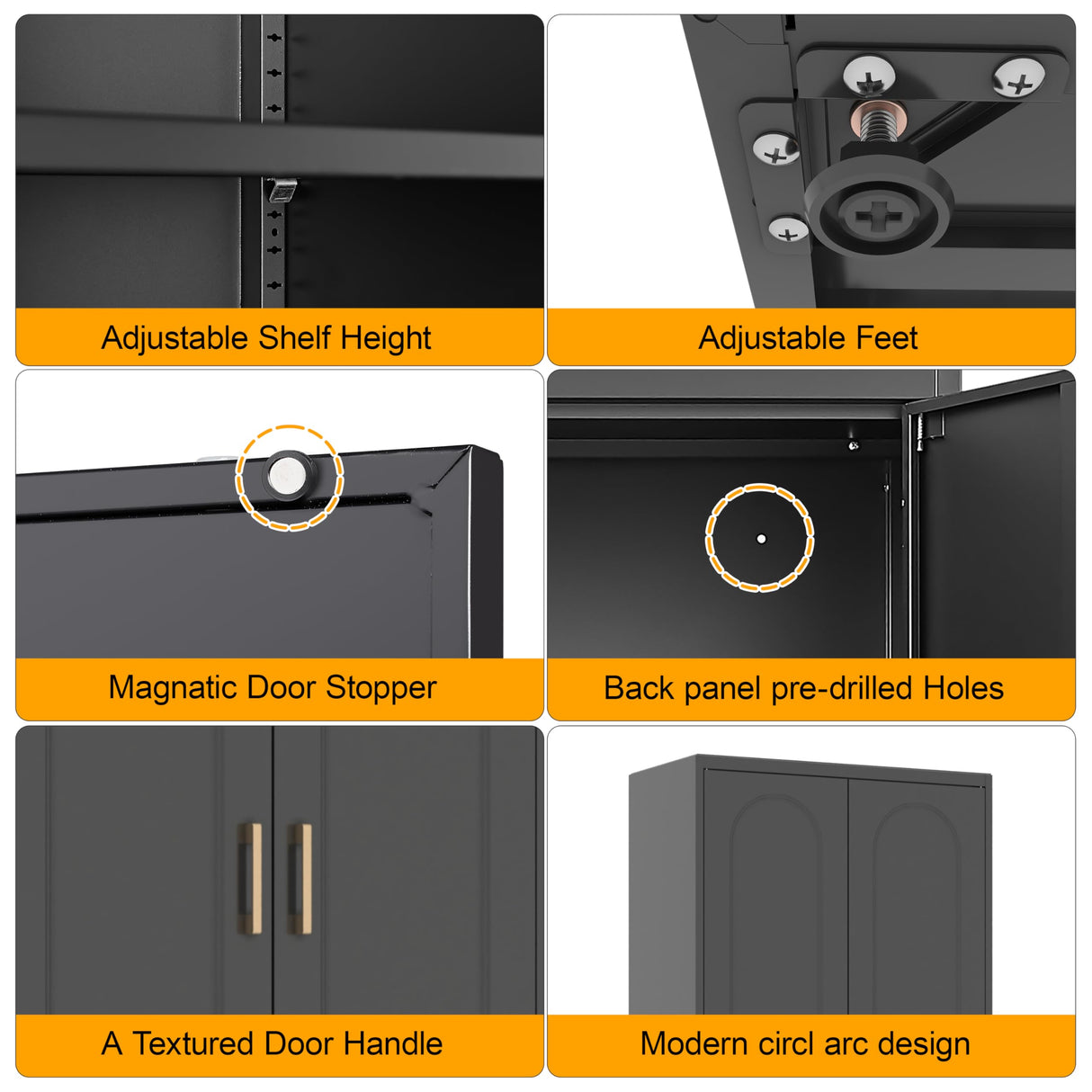 Adjustable Shelf Height

Adjustable Feet

Magnatic Door Stopper

Back panel pre-drilled Holes

A Textured Door Handle

Modern circl arc design