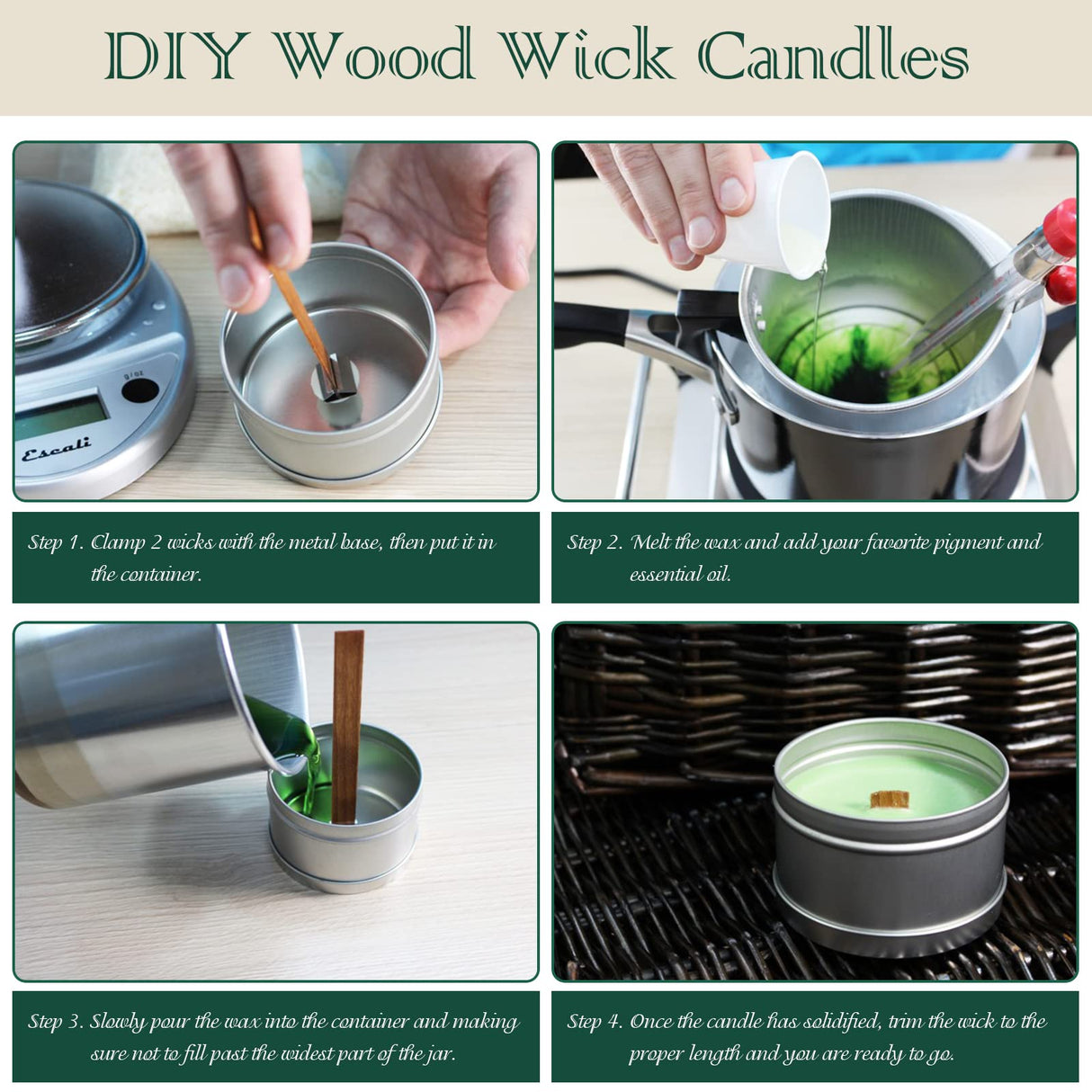 DIY Wood Wick Candles

g/oz

Escali

Step 1. Clamp 2 wicks with the metal base, then put it in the container.

Step 2. Melt the wax and add your favorite pigment and essential oil.

Step 3. Slowly pour the wax into the container and making sure not to fill past the widest part of the jar.

Step 4. Once the candle has solidified, trim the wick to the proper length and you are ready to go.