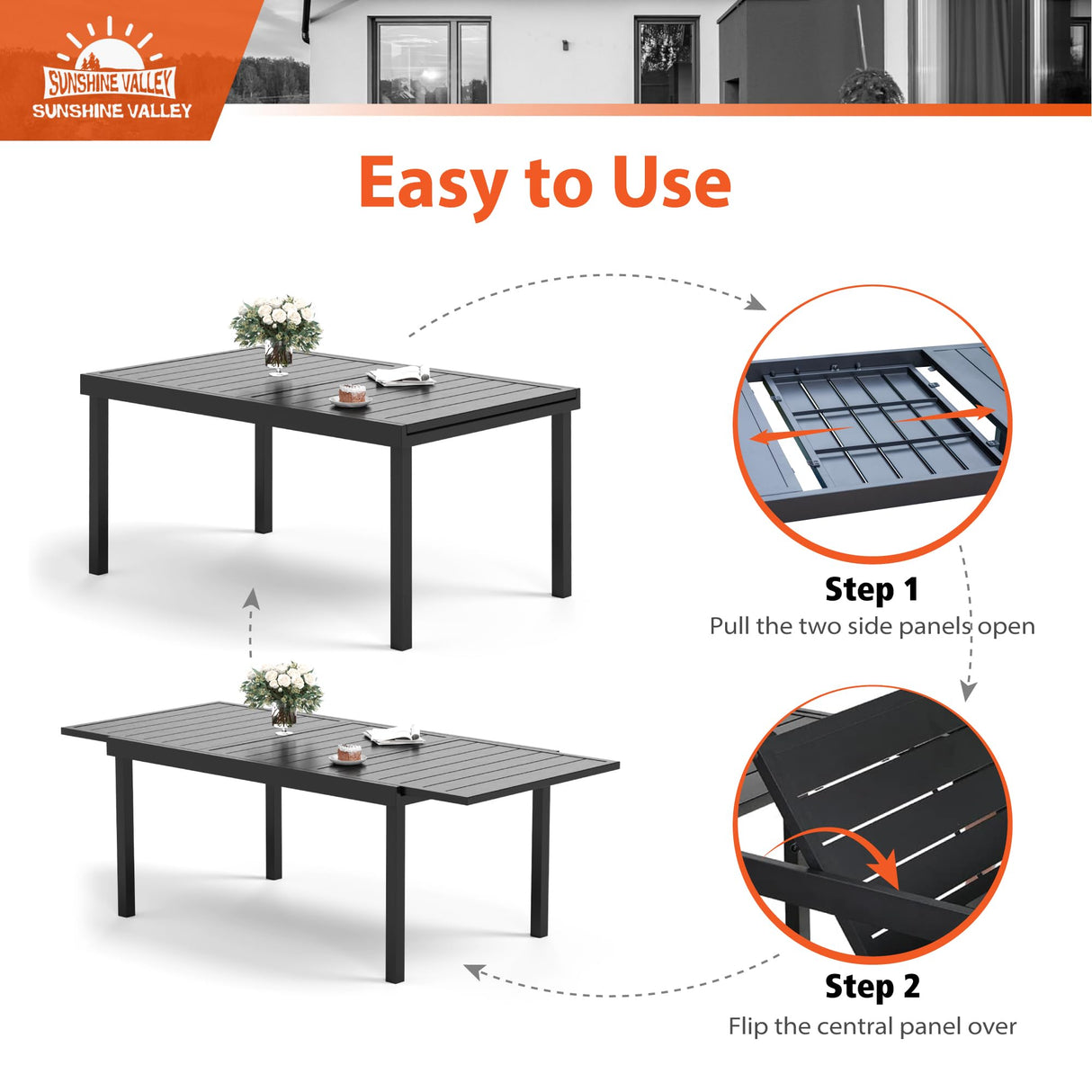 SUNSHINE VALLEY
SUNSHINE VALLEY

Easy to Use

Step 1
Pull the two side panels open

Step 2
Flip the central panel over