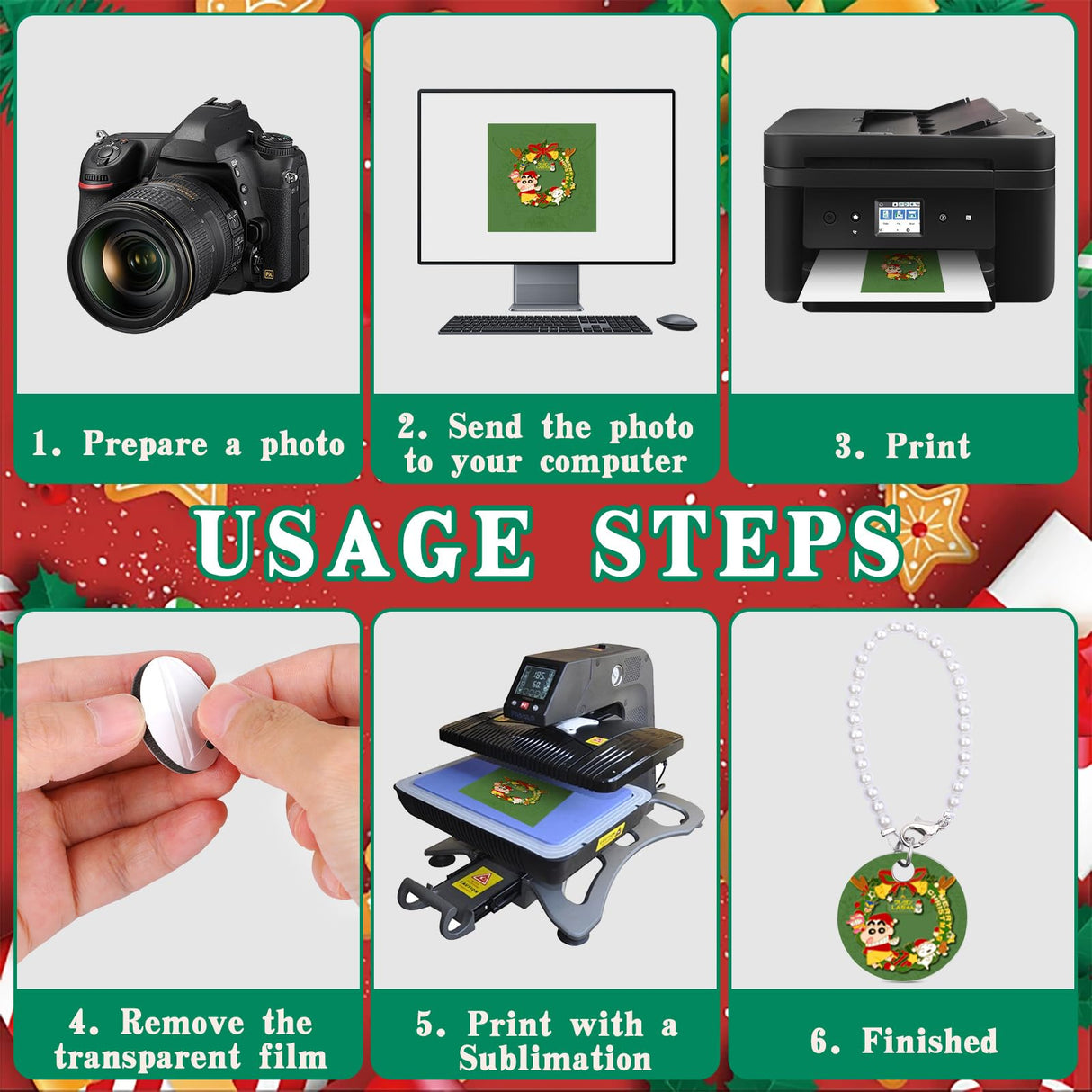 1. Prepare a photo

2. Send the photo to your computer

3. Print

USAGE STEPS

4. Remove the transparent film

5. Print with a Sublimation

6. Finished