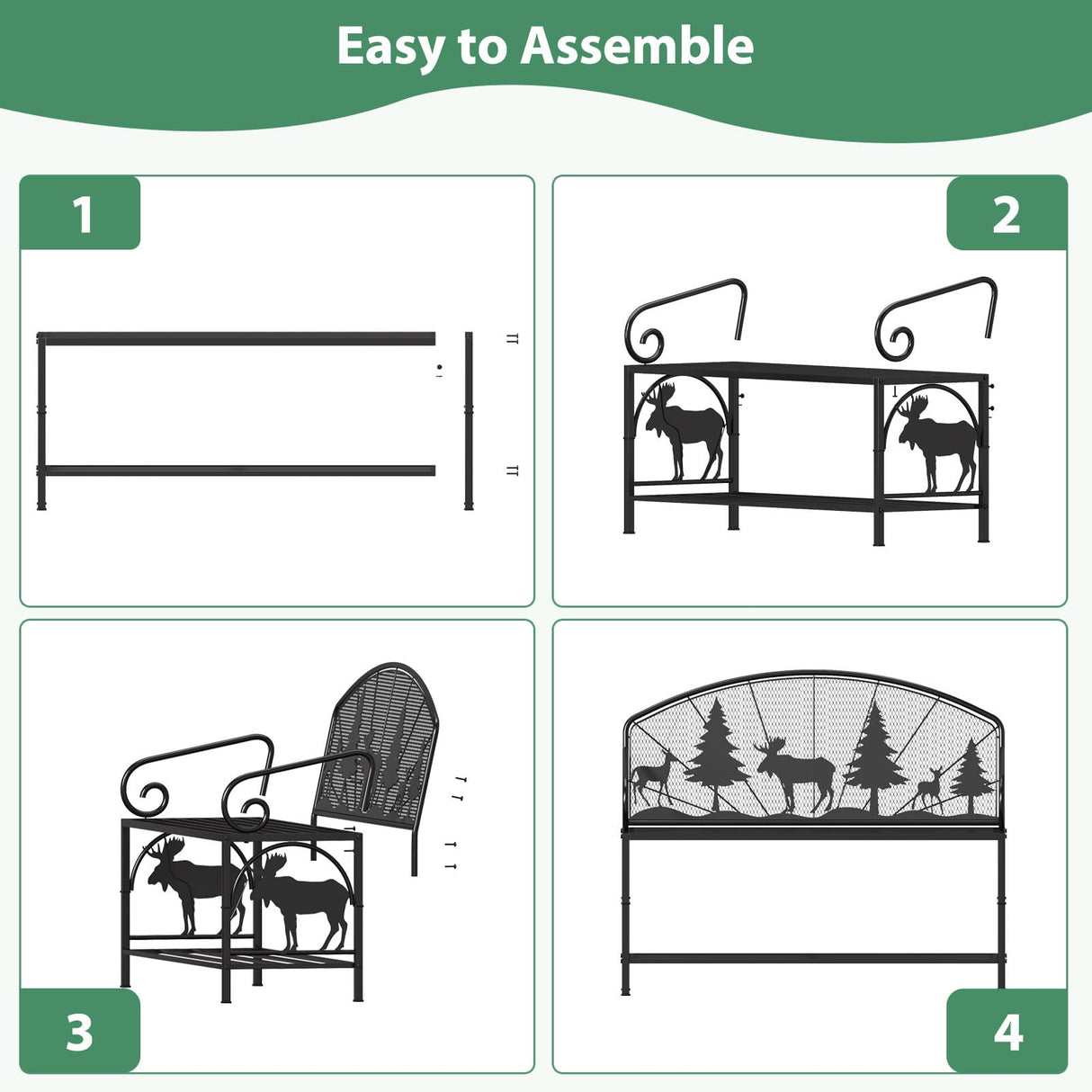 Easy to Assemble

1

2

3

4