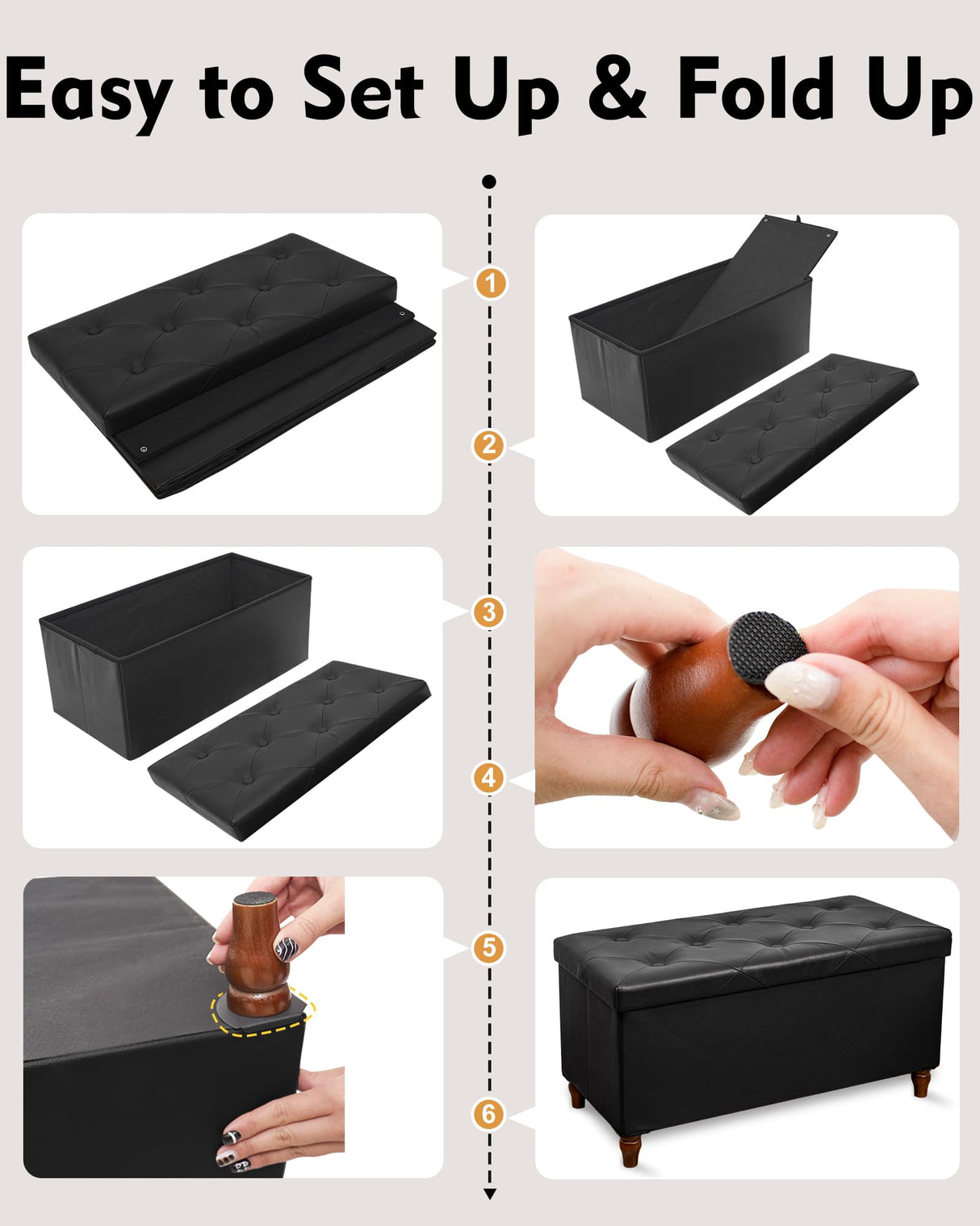 Easy to Set Up & Fold Up

1

2

3

4

5

6