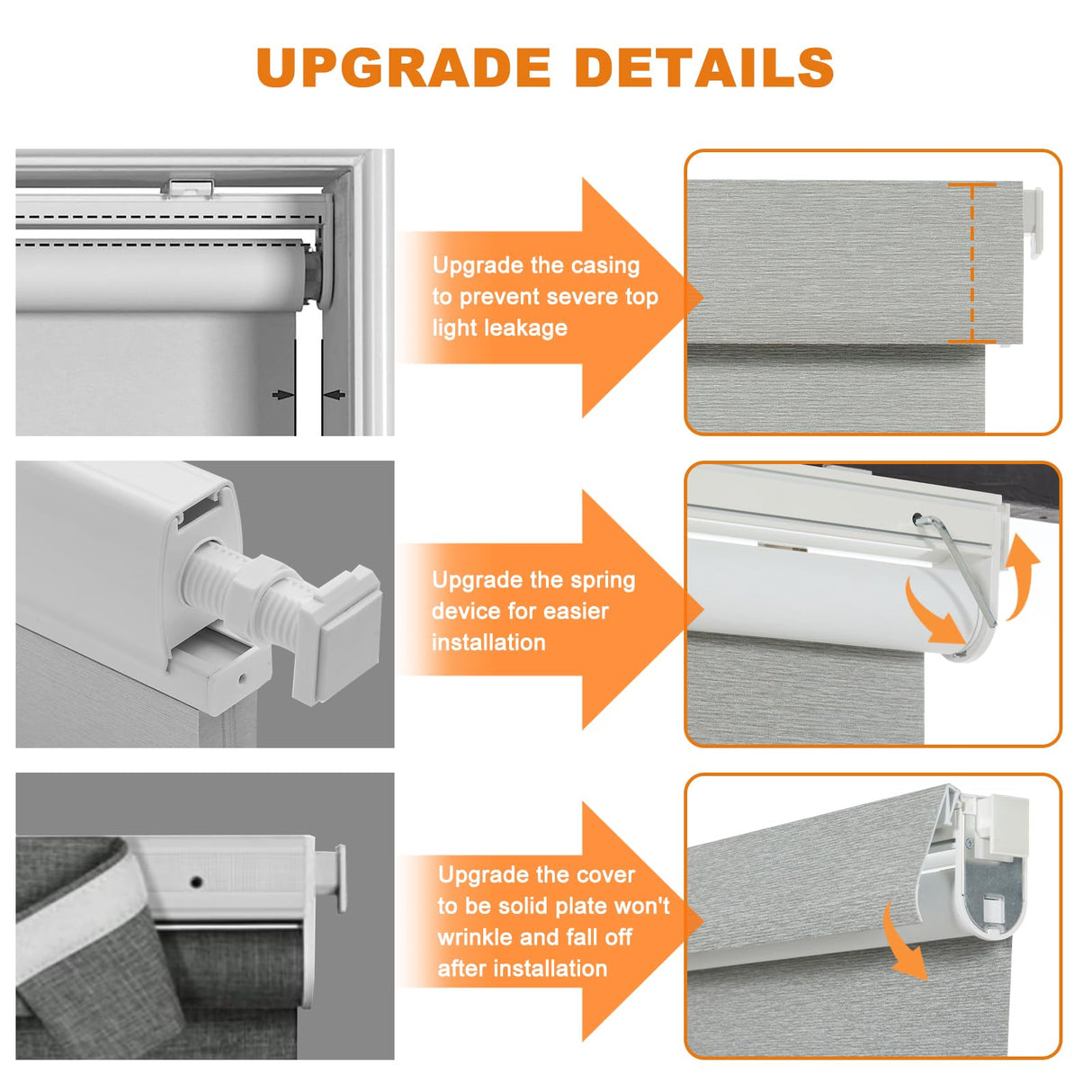 UPGRADE DETAILS

Upgrade the casing to prevent severe top light leakage

Upgrade the spring device for easier installation

Upgrade the cover to be solid plate won't wrinkle and fall off after installation