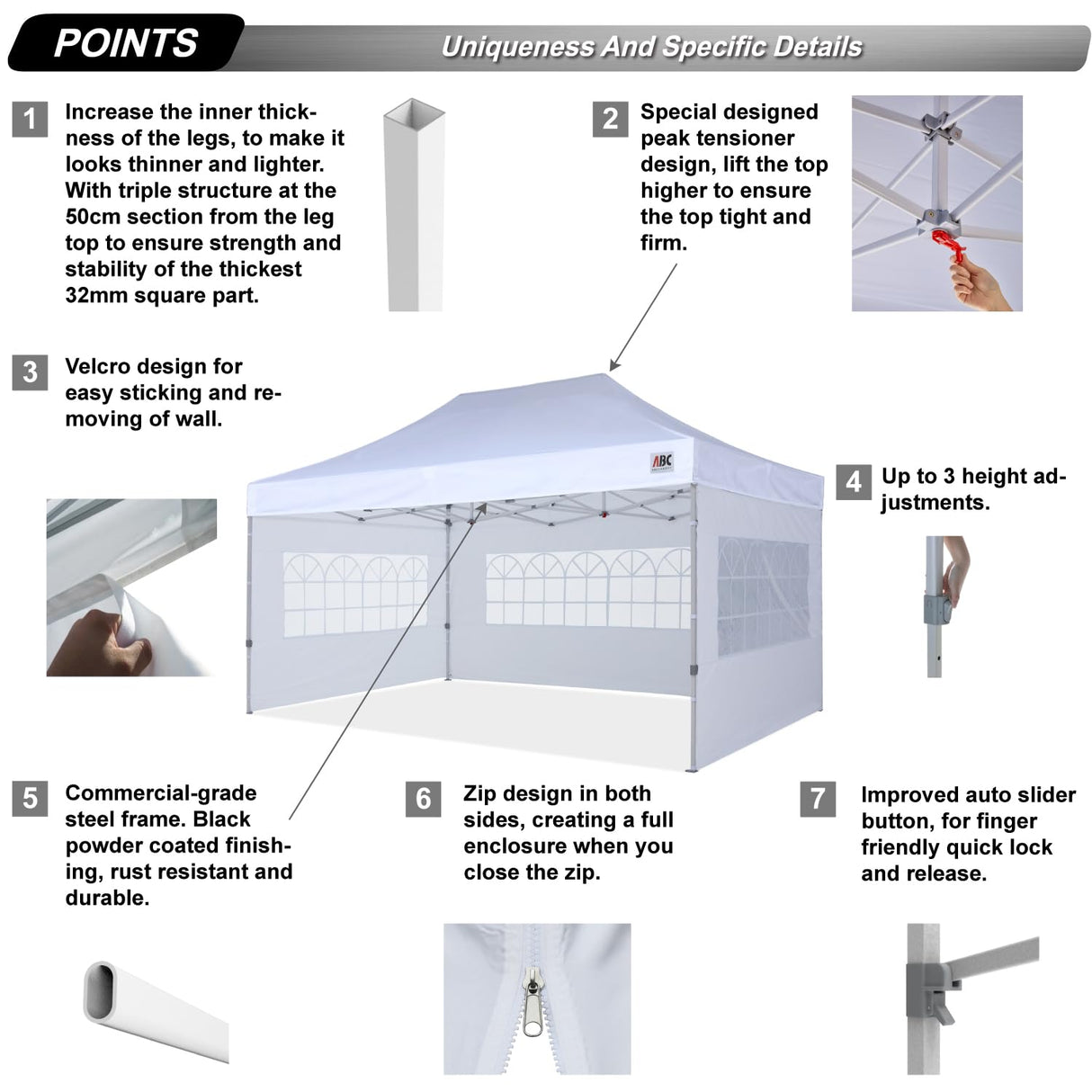 POINTS

Uniqueness And Specific Details

1 Increase the inner thickness of the legs, to make it looks thinner and lighter. With triple structure at the 50cm section from the leg top to ensure strength and stability of the thickest 32mm square part.

2 Special designed peak tensioner design, lift the top higher to ensure the top tight and firm.

3 Velcro design for easy sticking and removing of wall.

ABC

4 Up to 3 height adjustments.

5 Commercial-grade steel frame. Black powder coated finishing, rust resistant and durable.

6 Zip design in both sides, creating a full enclosure when you close the zip.

7 Improved auto slider button, for finger friendly quick lock and release.