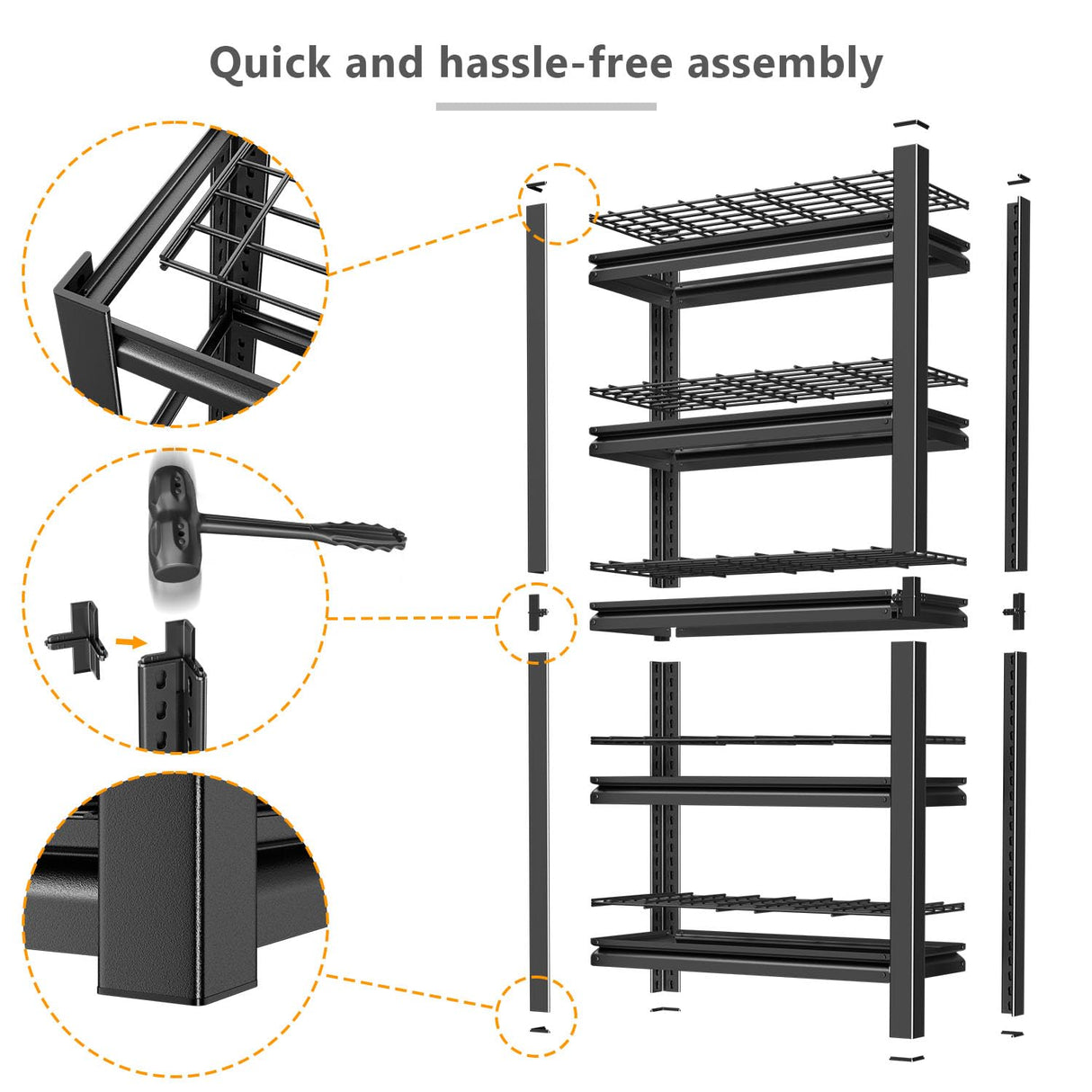 Quick and hassle-free assembly