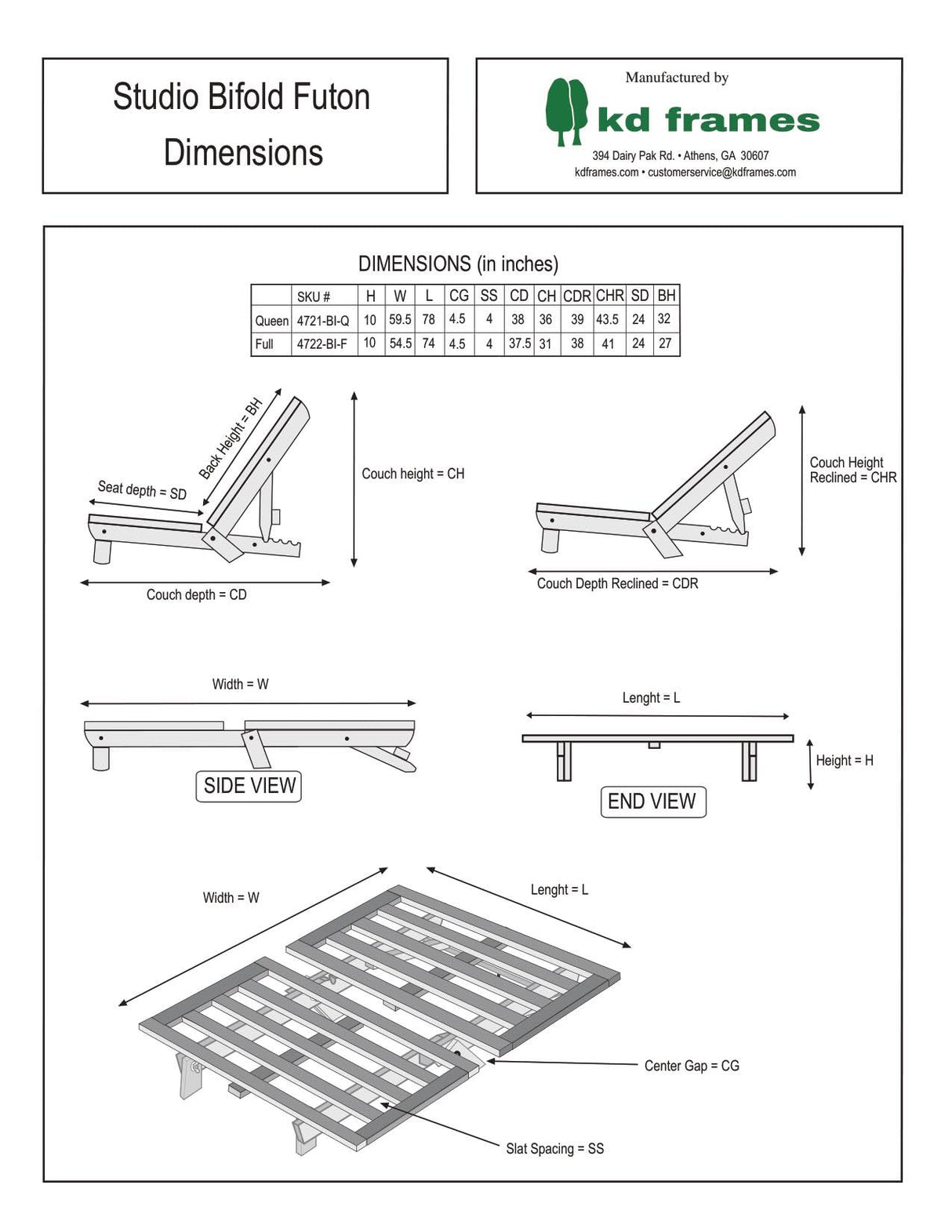 Studio Bifold Futon
Dimensions

Manufactured by
kd frames
394 Dairy Pak Rd. • Athens, GA 30607
kdframes.com • customerservice@kdframes.com

DIMENSIONS (in inches)

| | SKU # | H | W | L | CG | SS | CD | CH | CDR | CHR | SD | BH |
|---|---|---|---|---|---|---|---|---|---|---|---|---|
| Queen | 4721-BI-Q | 10 | 59.5 | 78 | 4.5 | 4 | 38 | 36 | 39 | 43.5 | 24 | 32 |
| Full | 4722-BI-F | 10 | 54.5 | 74 | 4.5 | 4 | 37.5 | 31 | 38 | 41 | 24 | 27 |

Back Height = BH
Seat depth = SD
Couch height = CH
Couch depth = CD

Couch Height Reclined = CHR
Couch Depth Reclined = CDR

Width = W
SIDE VIEW

Lenght = L
Height = H
END VIEW

Width = W
Lenght = L
Center Gap = CG
Slat Spacing = SS