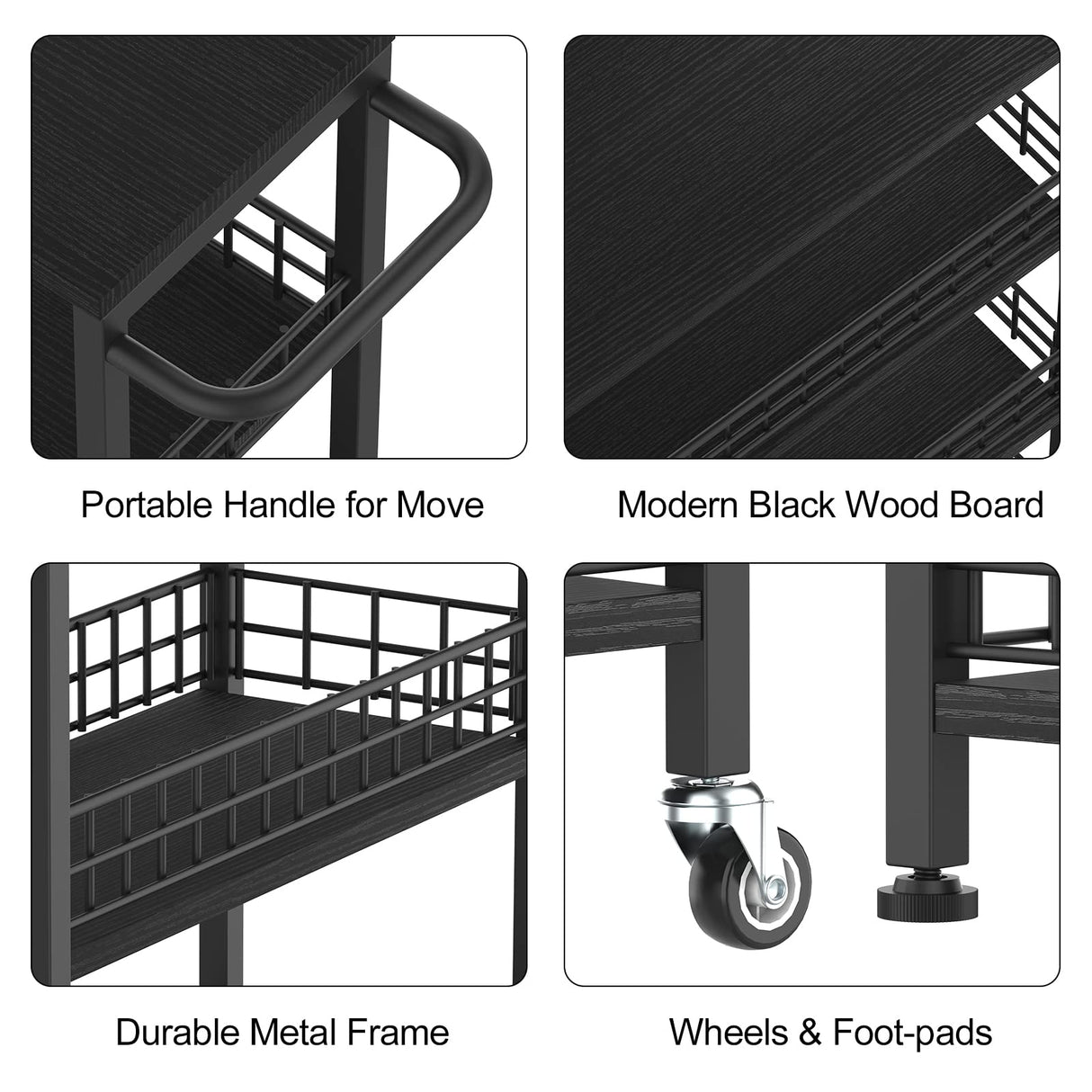 Portable Handle for Move

Modern Black Wood Board

Durable Metal Frame

Wheels & Foot-pads