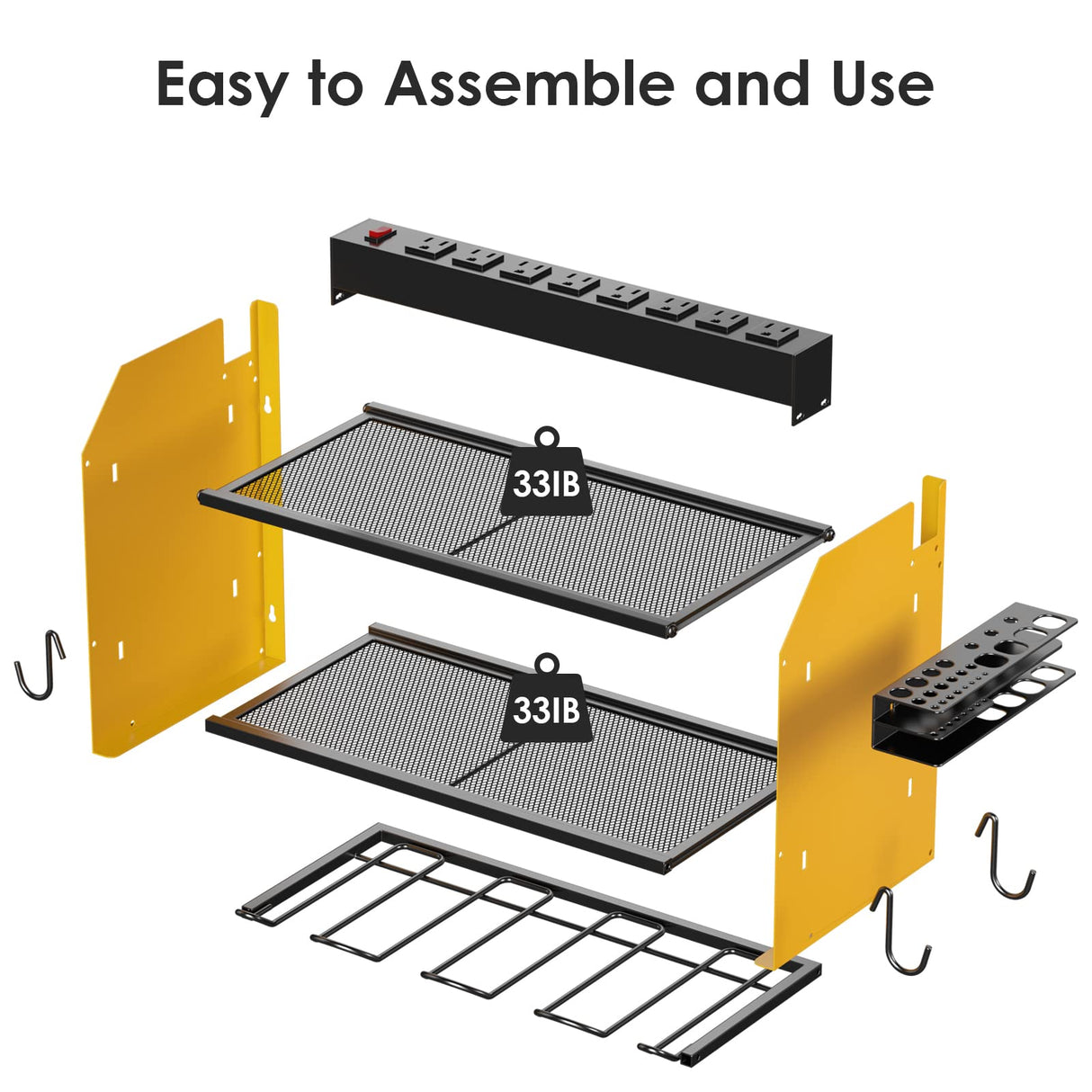 Easy to Assemble and Use

33IB

33IB