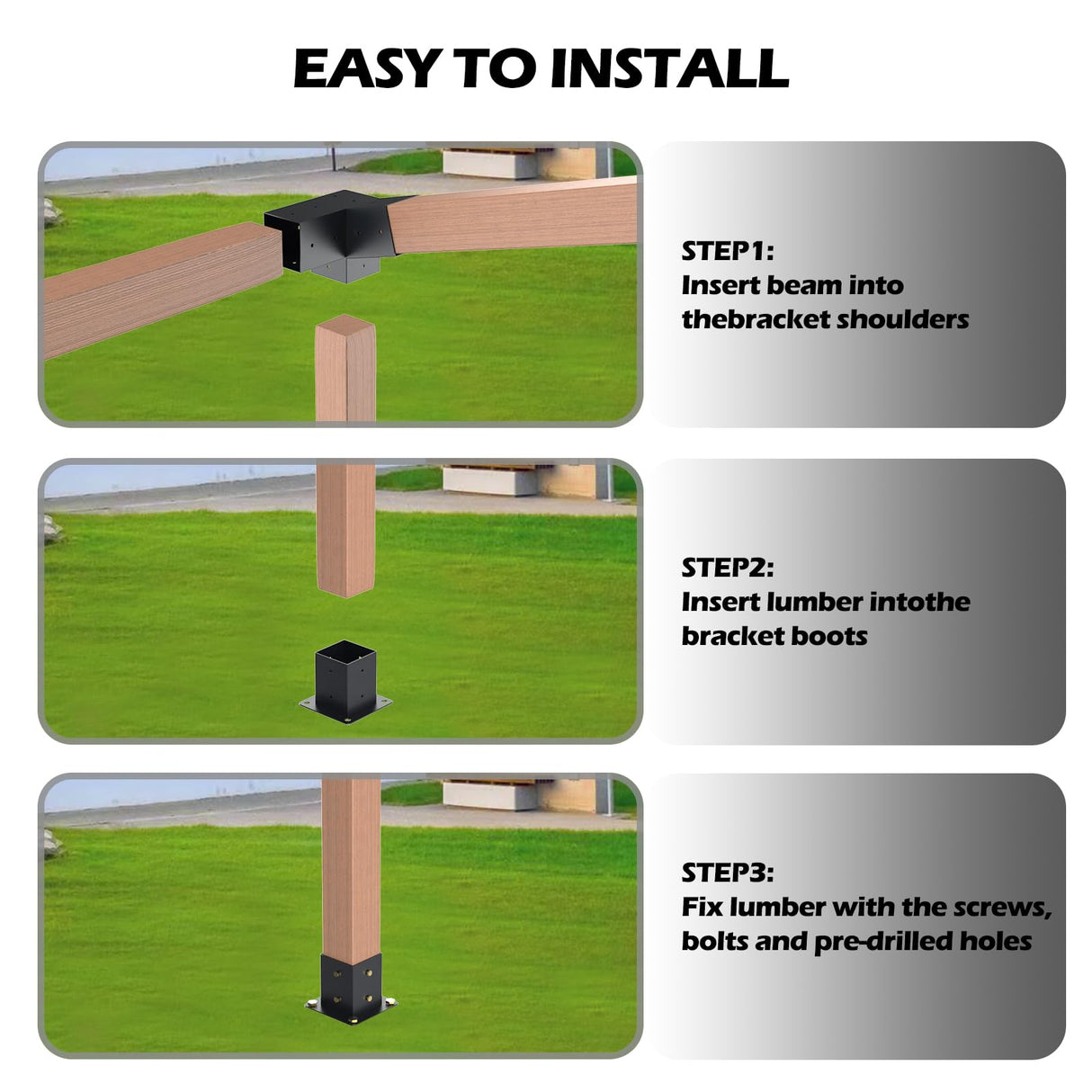 EASY TO INSTALL

STEP1:
Insert beam into thebracket shoulders

STEP2:
Insert lumber intothe bracket boots

STEP3:
Fix lumber with the screws, bolts and pre-drilled holes