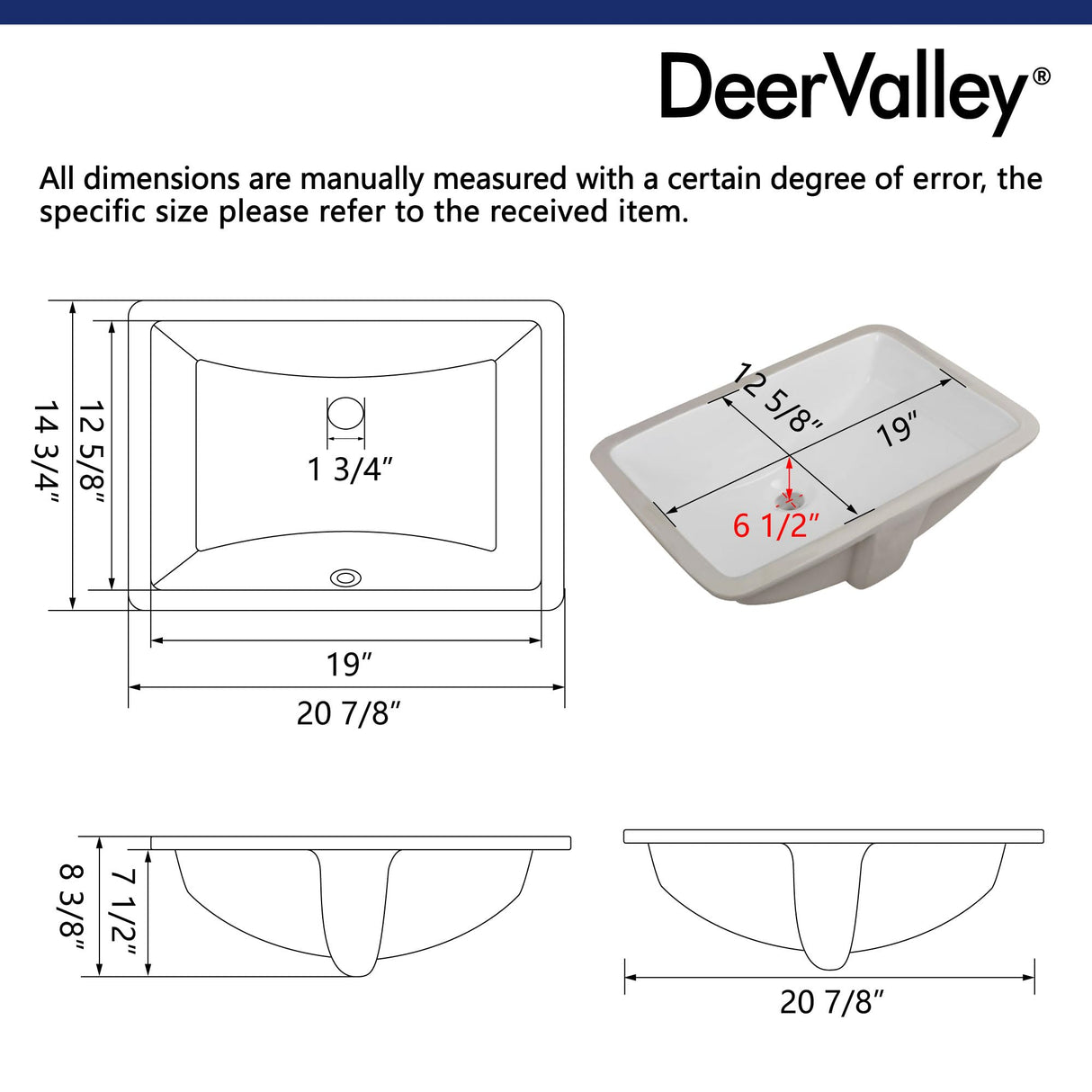 DeerValley®

All dimensions are manually measured with a certain degree of error, the specific size please refer to the received item.

14 3/4″
12 5/8″
1 3/4″
19″
20 7/8″

12 5/8″
19″
6 1/2″

8 3/8″
7 1/2″

20 7/8″