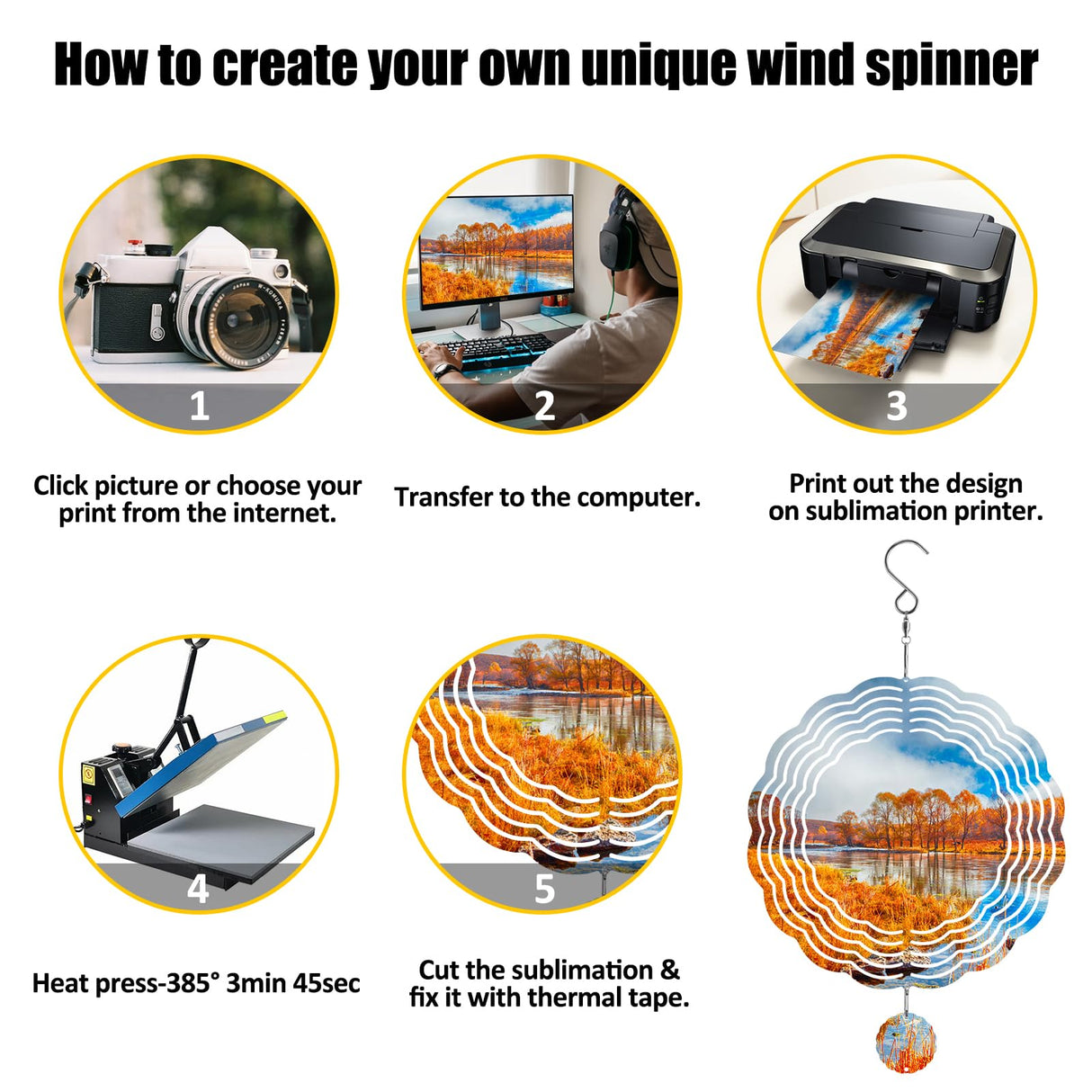 How to create your own unique wind spinner

1

Click picture or choose your print from the internet.

2

Transfer to the computer.

3

Print out the design on sublimation printer.

4

Heat press-385° 3min 45sec

5

Cut the sublimation & fix it with thermal tape.