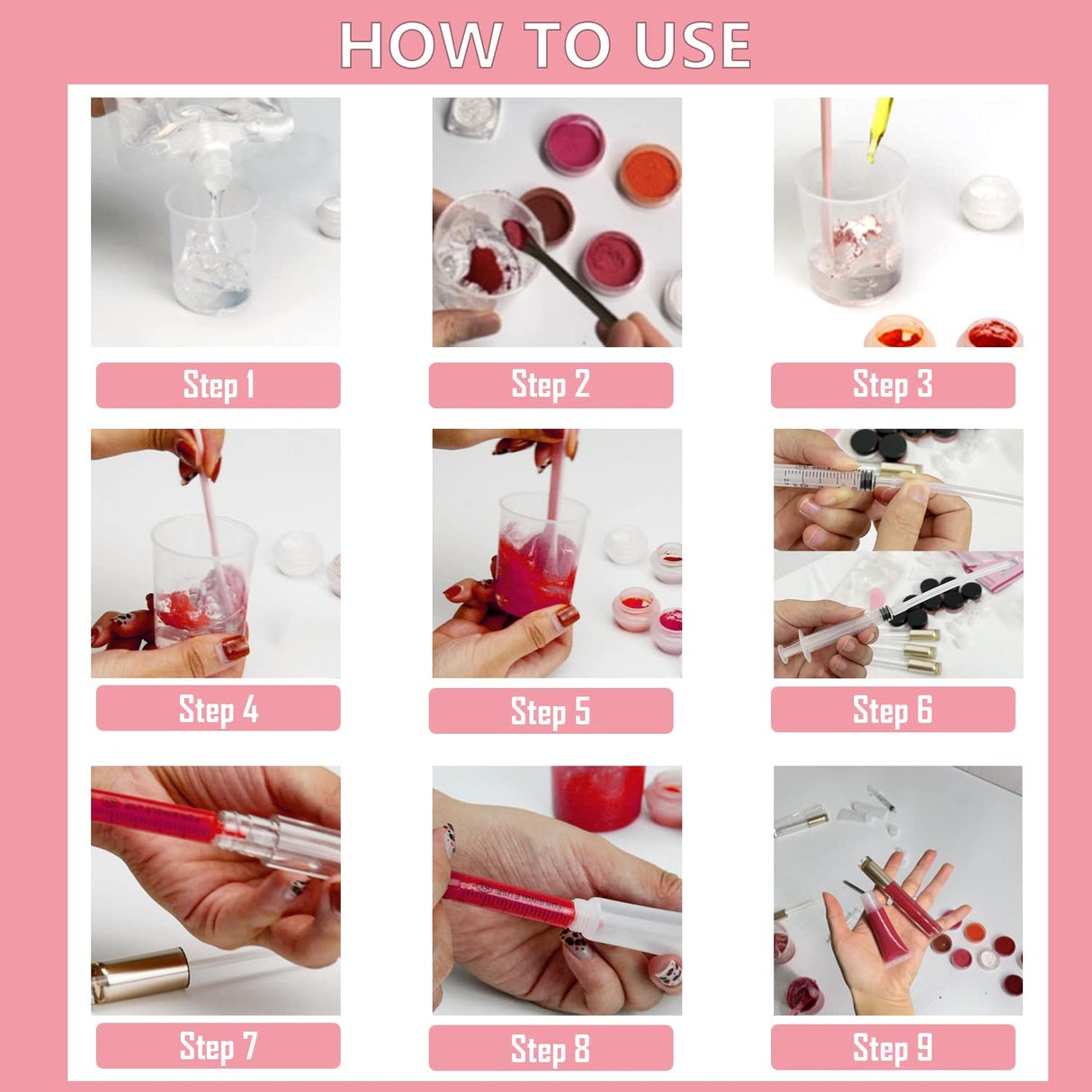 HOW TO USE

Step 1

Step 2

Step 3

Step 4

Step 5

Step 6

Step 7

Step 8

Step 9