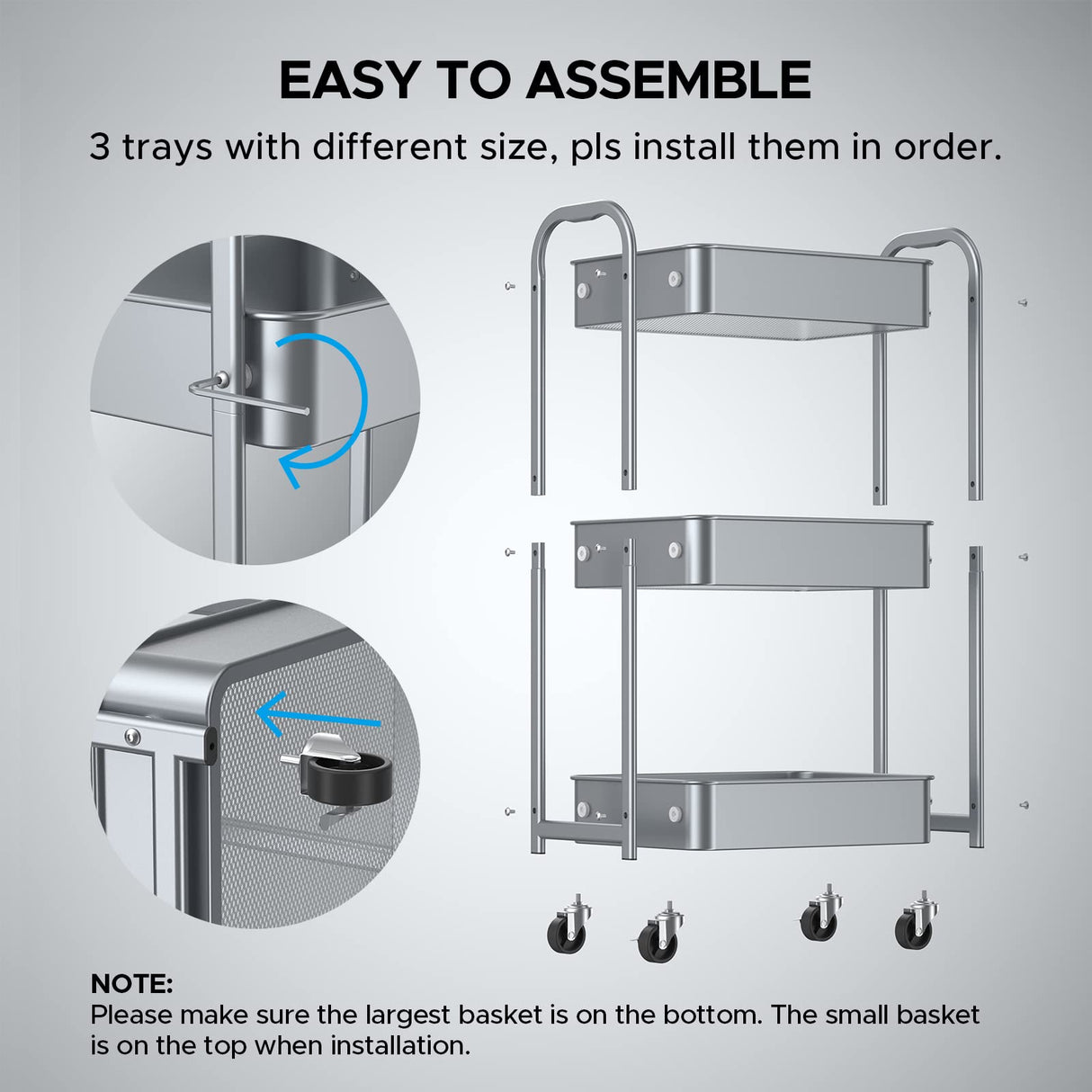 EASY TO ASSEMBLE

3 trays with different size, pls install them in order.

NOTE:
Please make sure the largest basket is on the bottom. The small basket is on the top when installation.