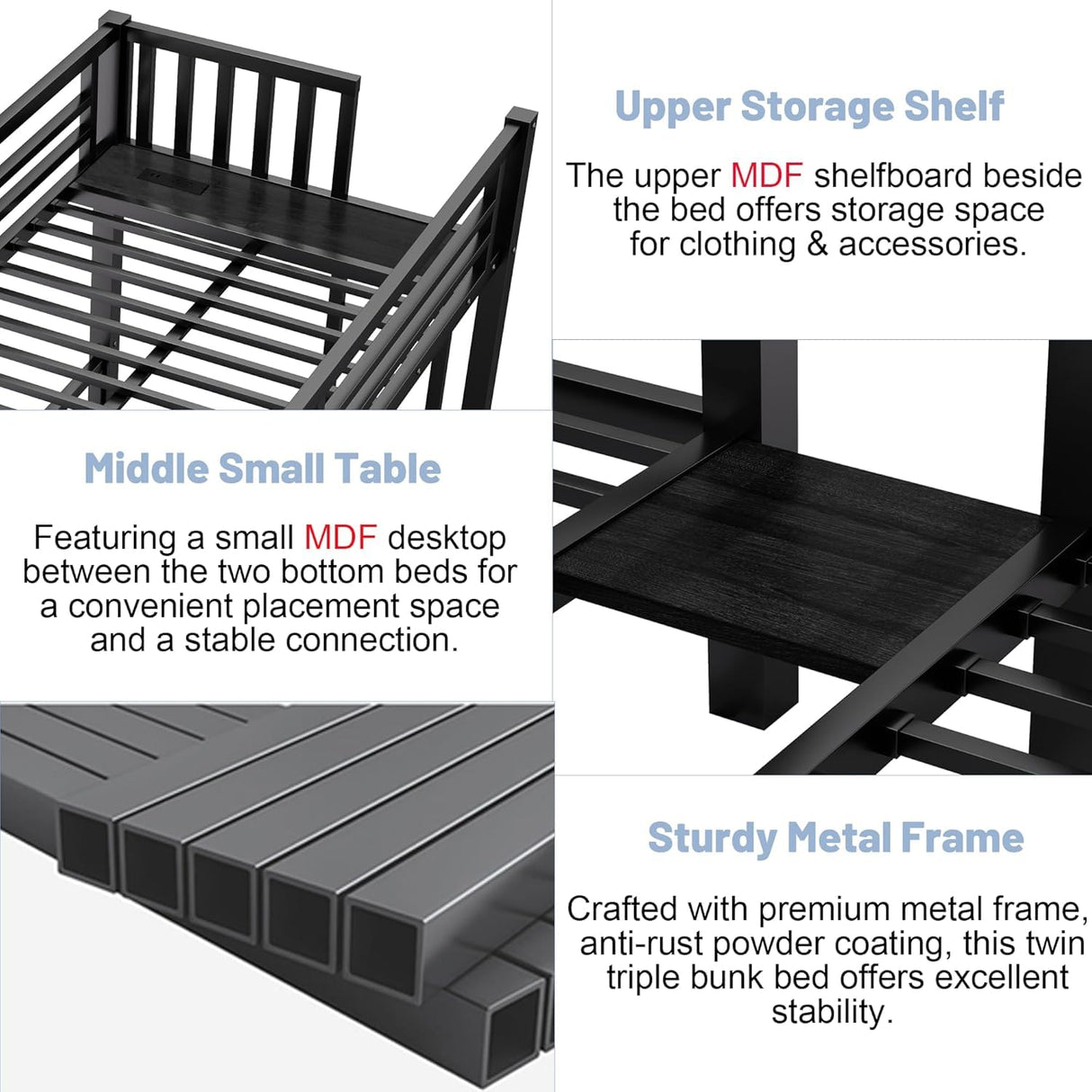 Upper Storage Shelf

The upper MDF shelfboard beside the bed offers storage space for clothing & accessories.

Middle Small Table

Featuring a small MDF desktop between the two bottom beds for a convenient placement space and a stable connection.

Sturdy Metal Frame

Crafted with premium metal frame, anti-rust powder coating, this twin triple bunk bed offers excellent stability.