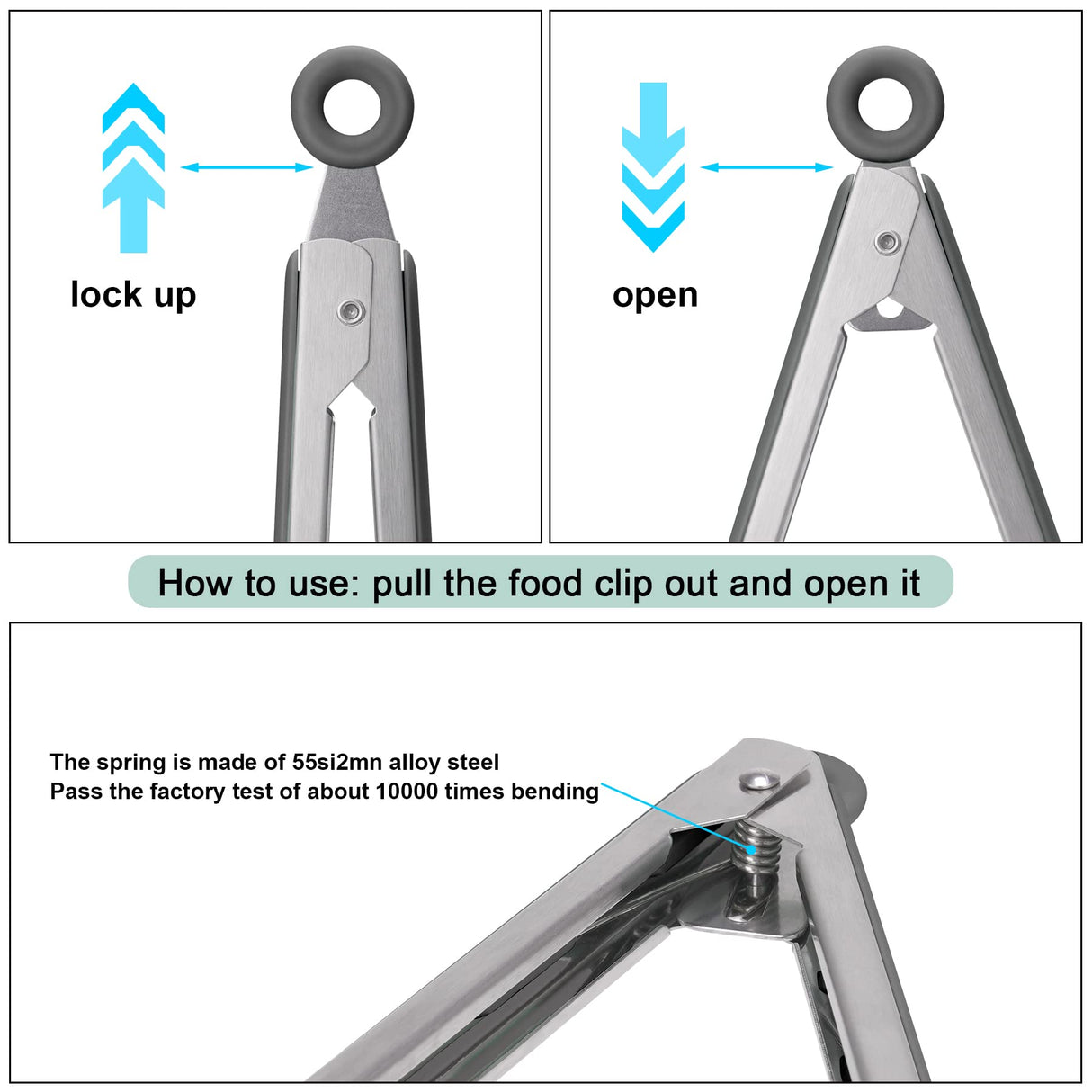 lock up

open

How to use: pull the food clip out and open it

The spring is made of 55si2mn alloy steel
Pass the factory test of about 10000 times bending