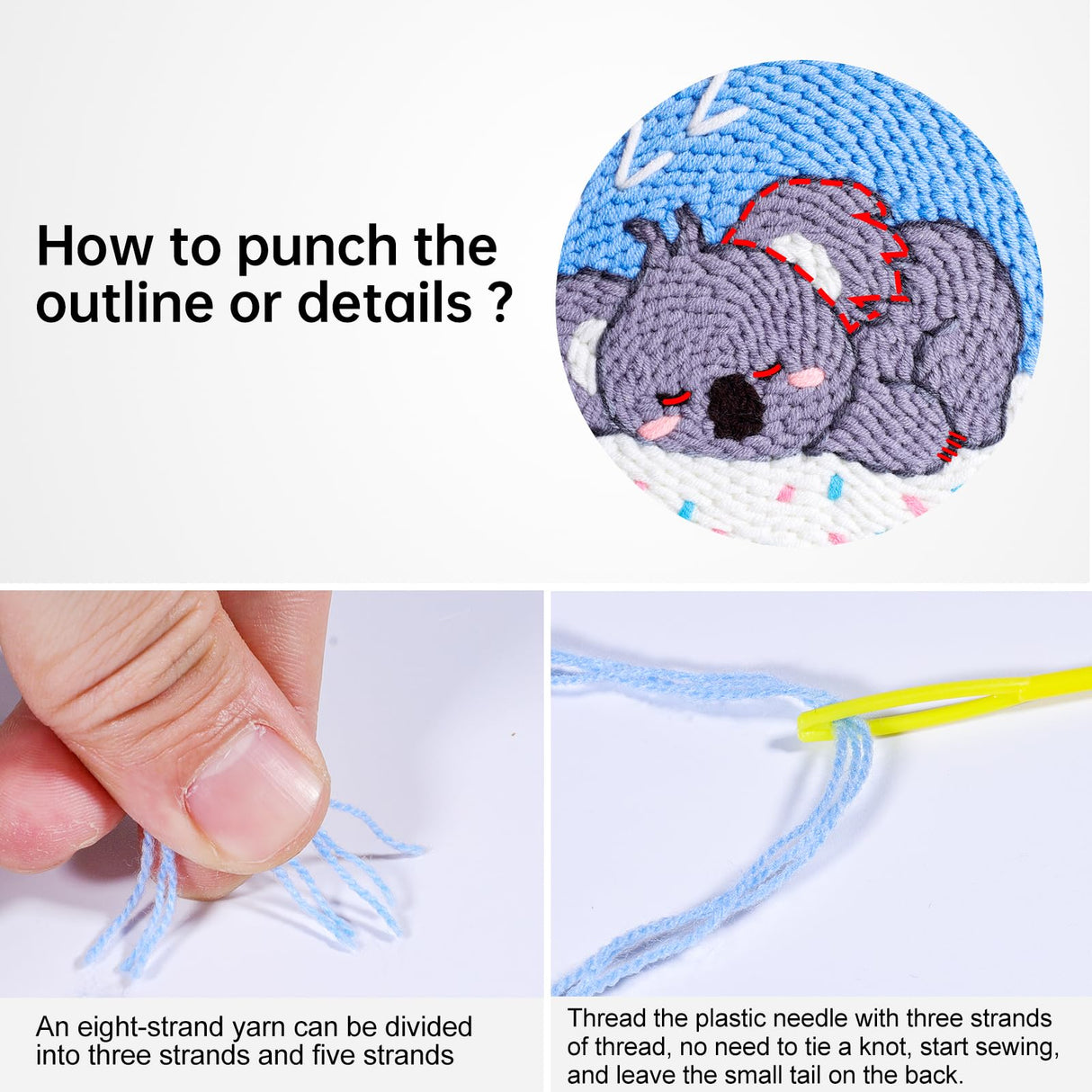 How to punch the outline or details ?

An eight-strand yarn can be divided into three strands and five strands

Thread the plastic needle with three strands of thread, no need to tie a knot, start sewing, and leave the small tail on the back.