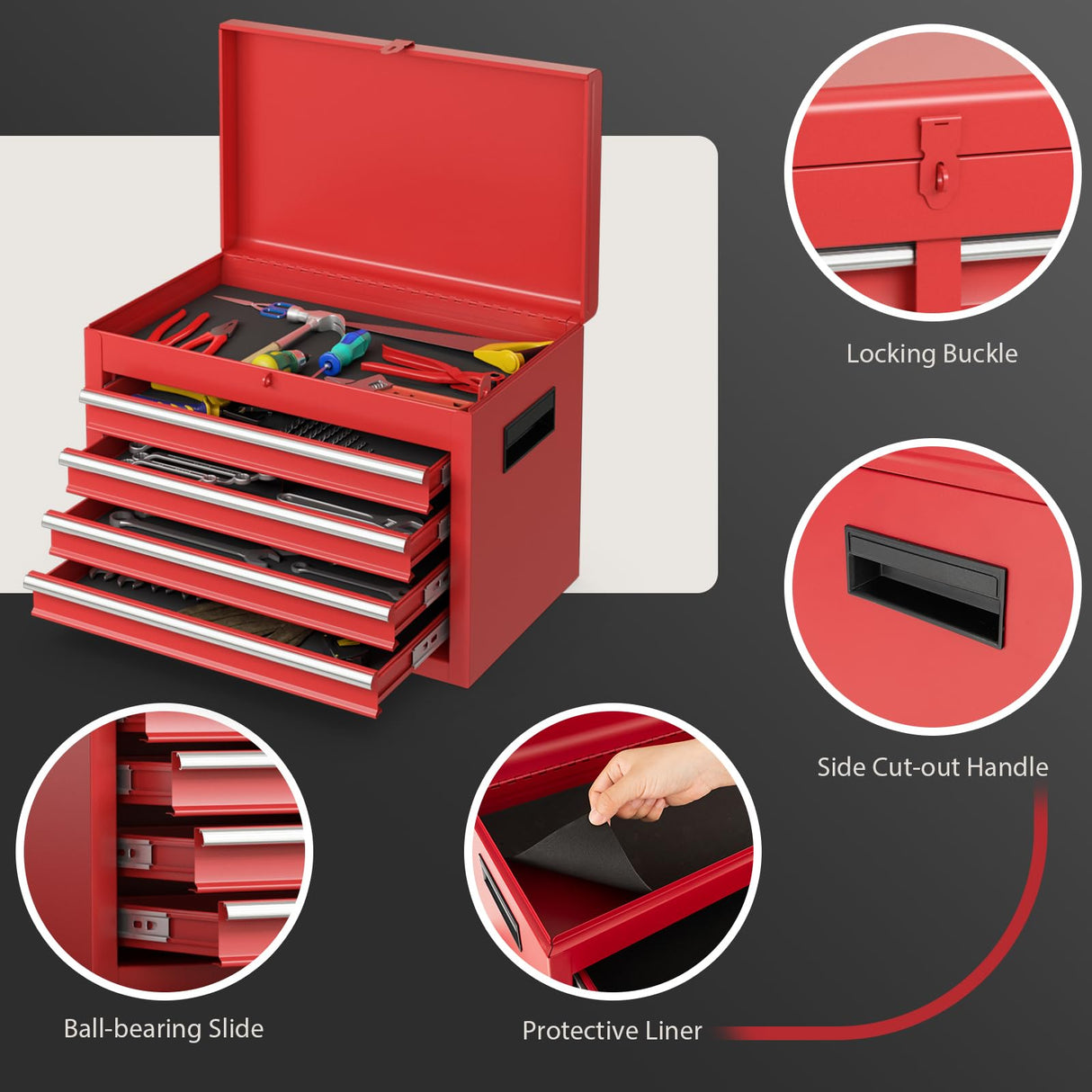 Locking Buckle

Side Cut-out Handle

Ball-bearing Slide

Protective Liner