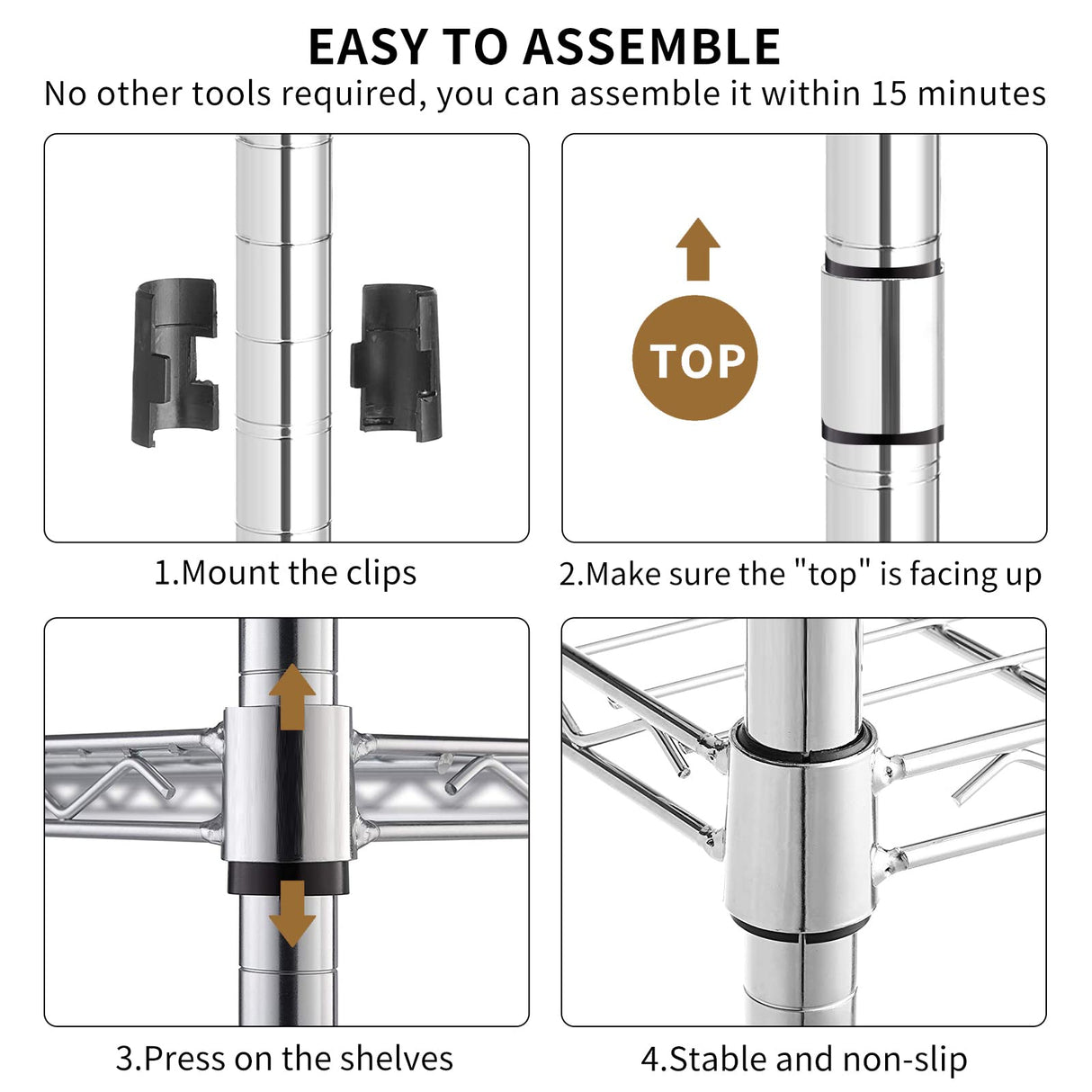 EASY TO ASSEMBLE
No other tools required, you can assemble it within 15 minutes

1.Mount the clips

TOP

2.Make sure the "top" is facing up

3.Press on the shelves

4.Stable and non-slip