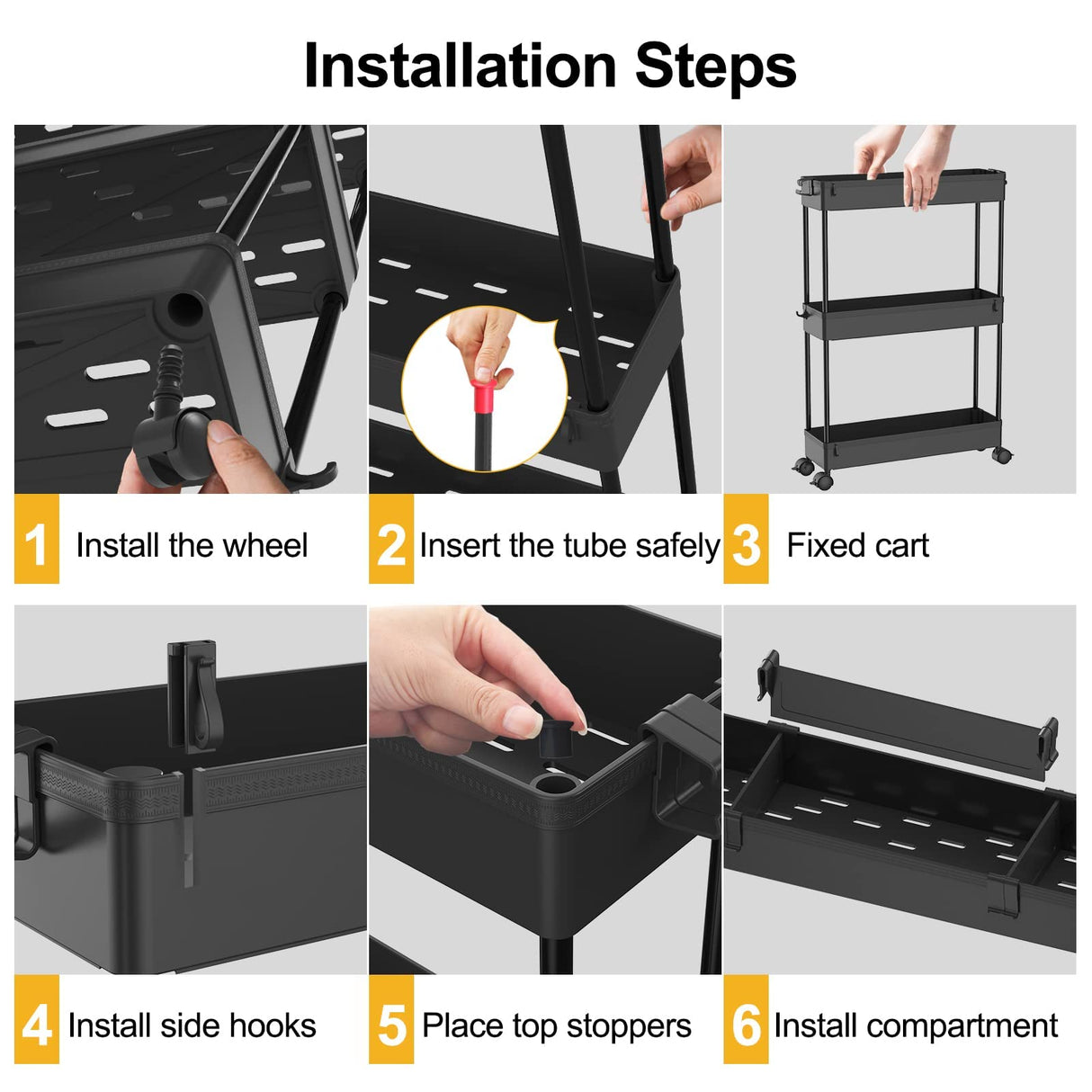 Installation Steps

1 Install the wheel

2 Insert the tube safely

3 Fixed cart

4 Install side hooks

5 Place top stoppers

6 Install compartment