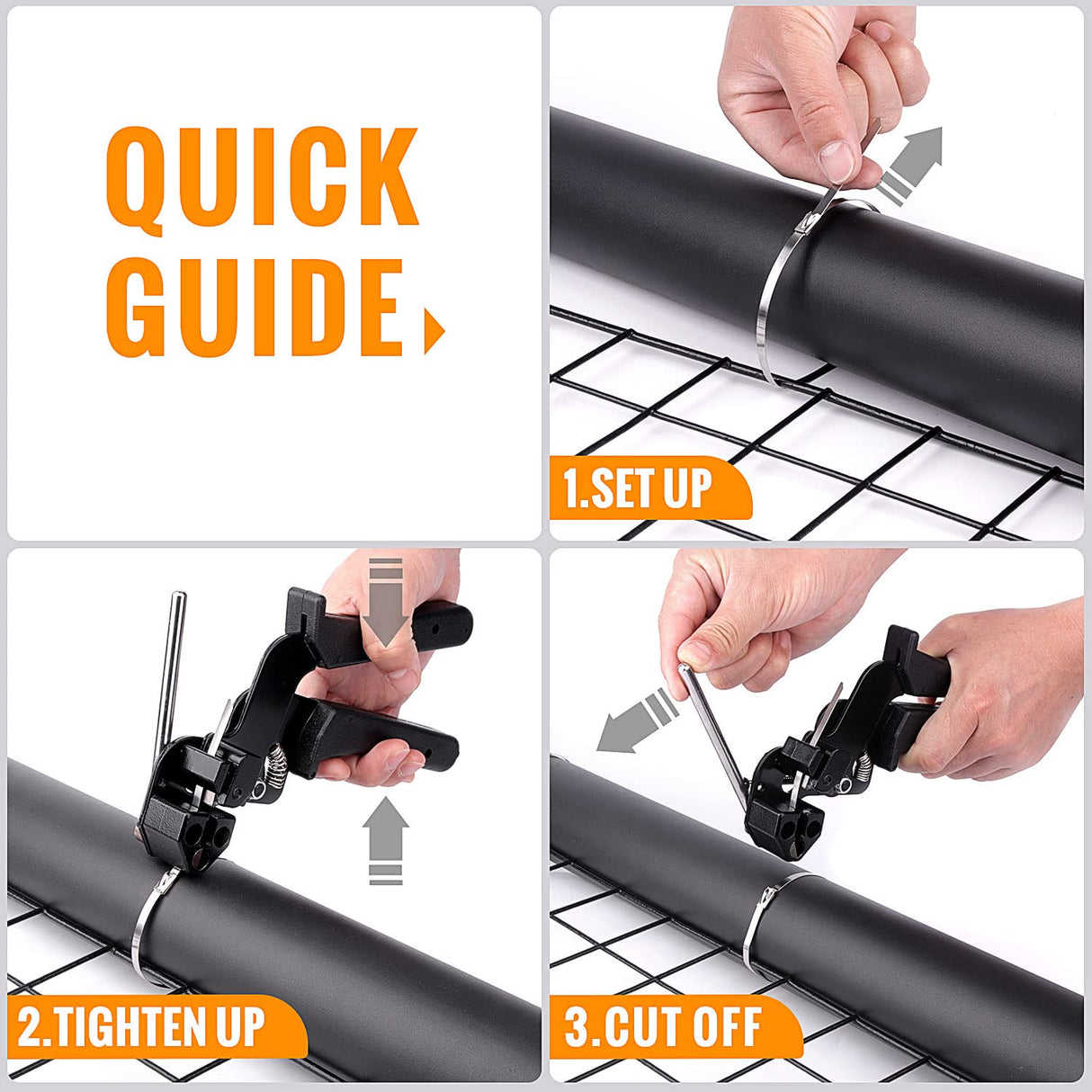 QUICK GUIDE

1.SET UP

2.TIGHTEN UP

3.CUT OFF