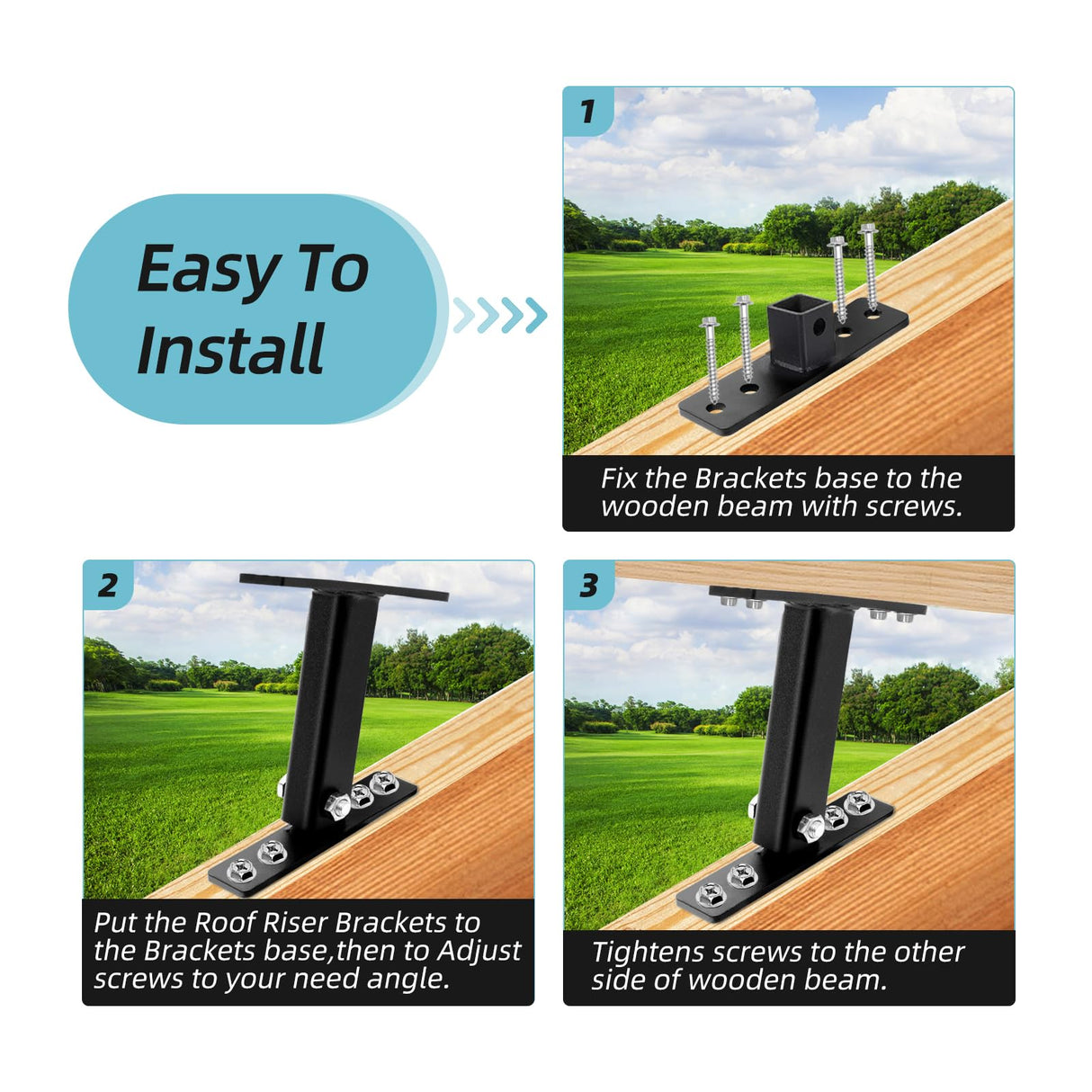 Easy To Install

1

Fix the Brackets base to the wooden beam with screws.

2

Put the Roof Riser Brackets to the Brackets base,then to Adjust screws to your need angle.

3

Tightens screws to the other side of wooden beam.