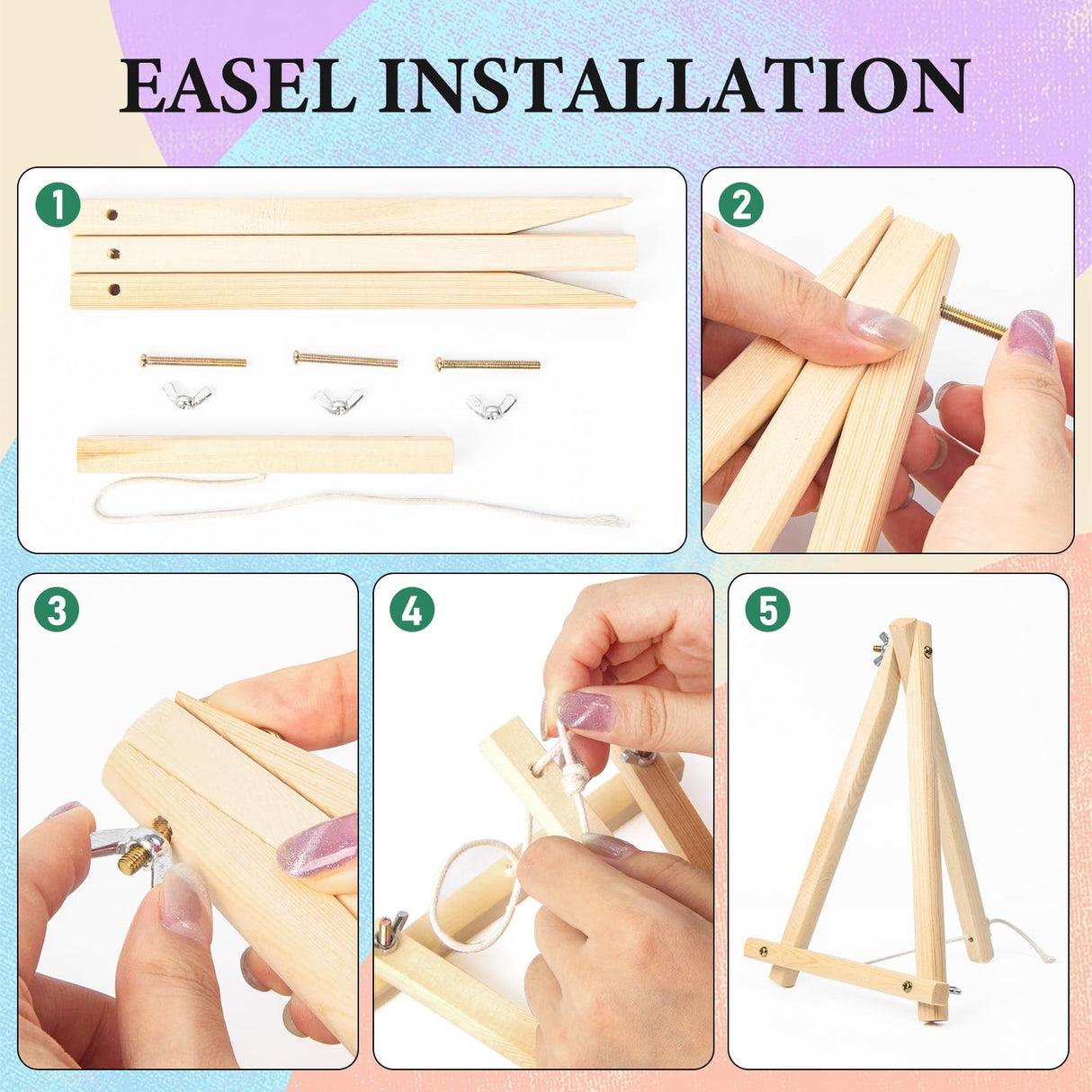 EASEL INSTALLATION

1

2

3

4

5