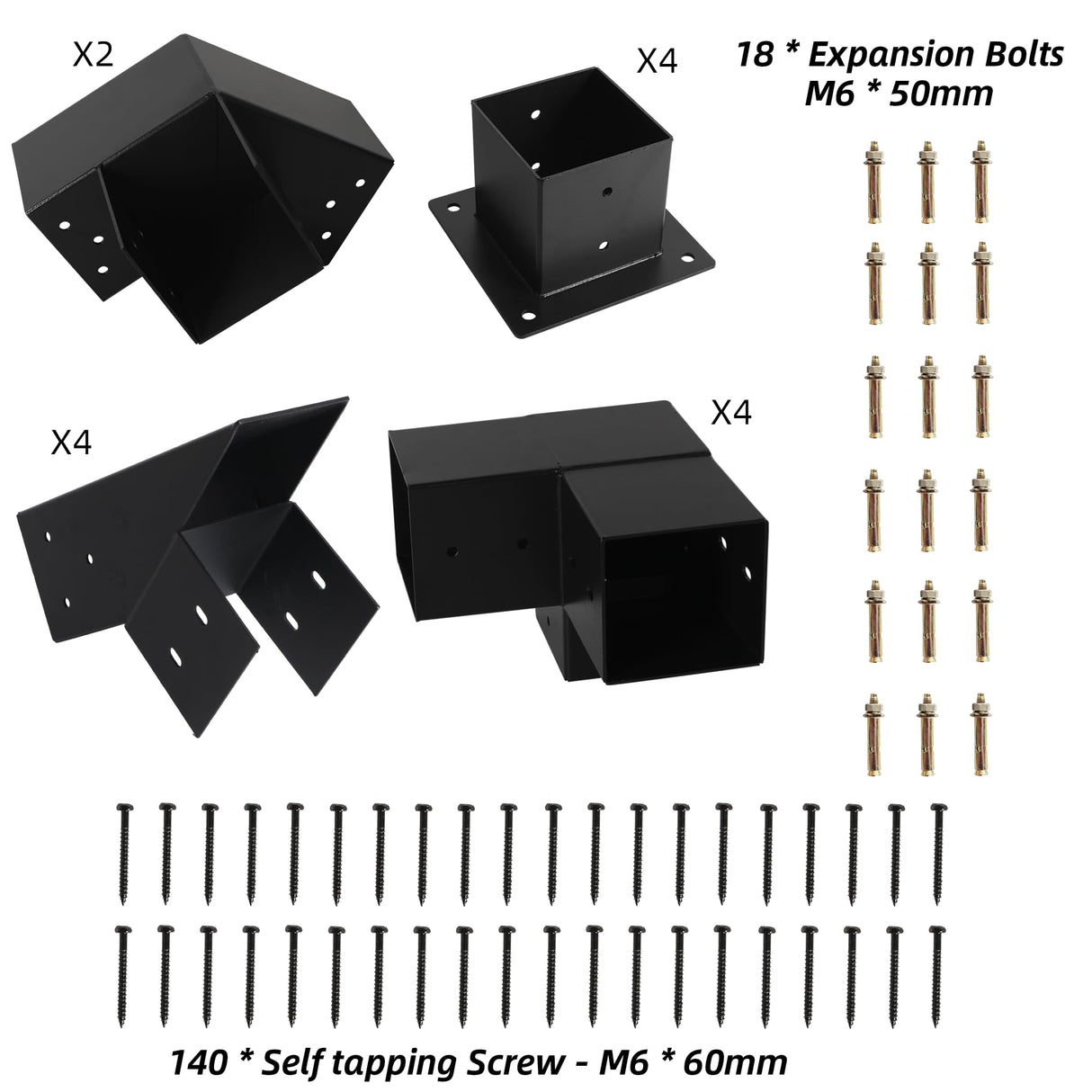 X2

X4

18 * Expansion Bolts
M6 * 50mm

X4

X4

140 * Self tapping Screw - M6 * 60mm