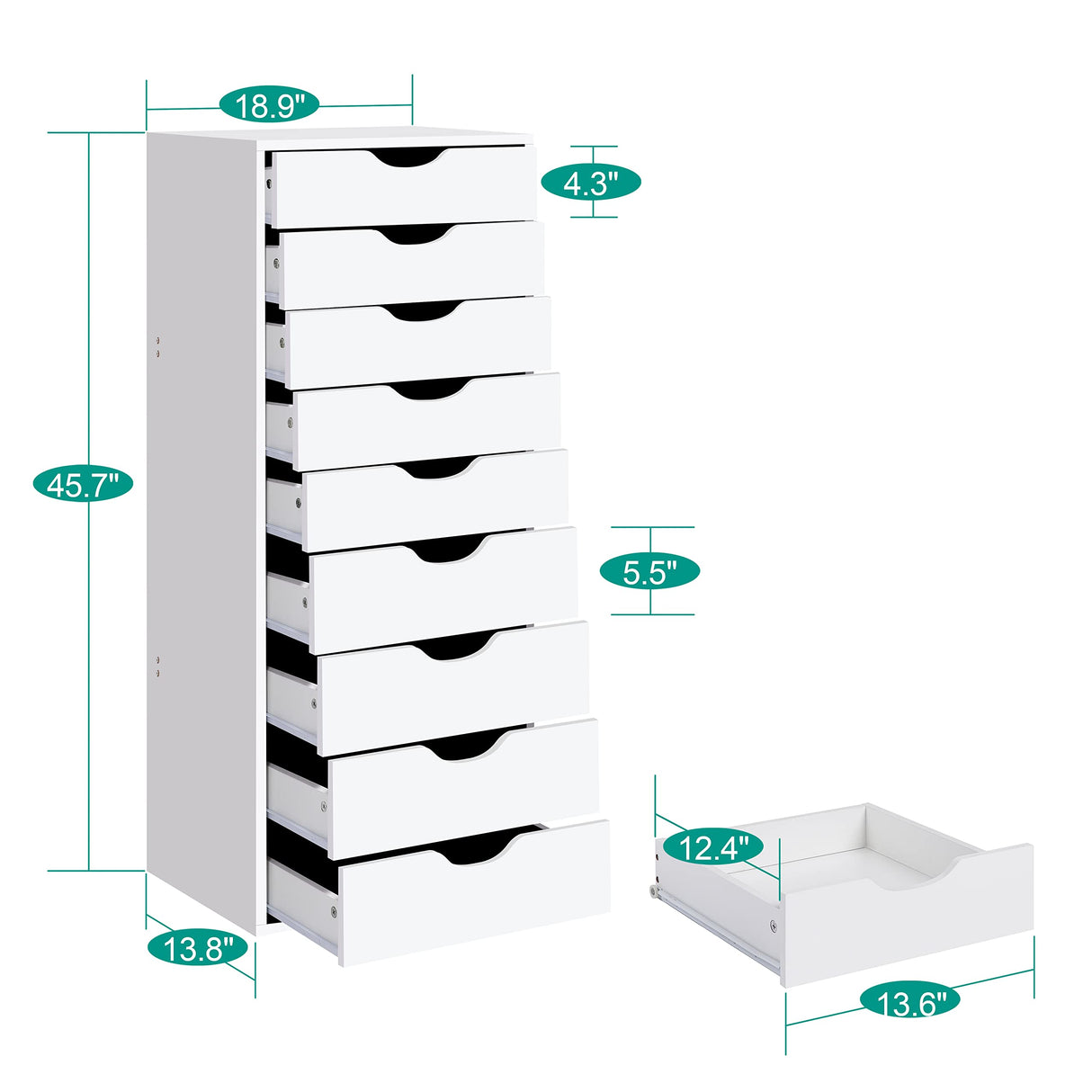 18.9"

4.3"

45.7"

5.5"

12.4"

13.8"

13.6"