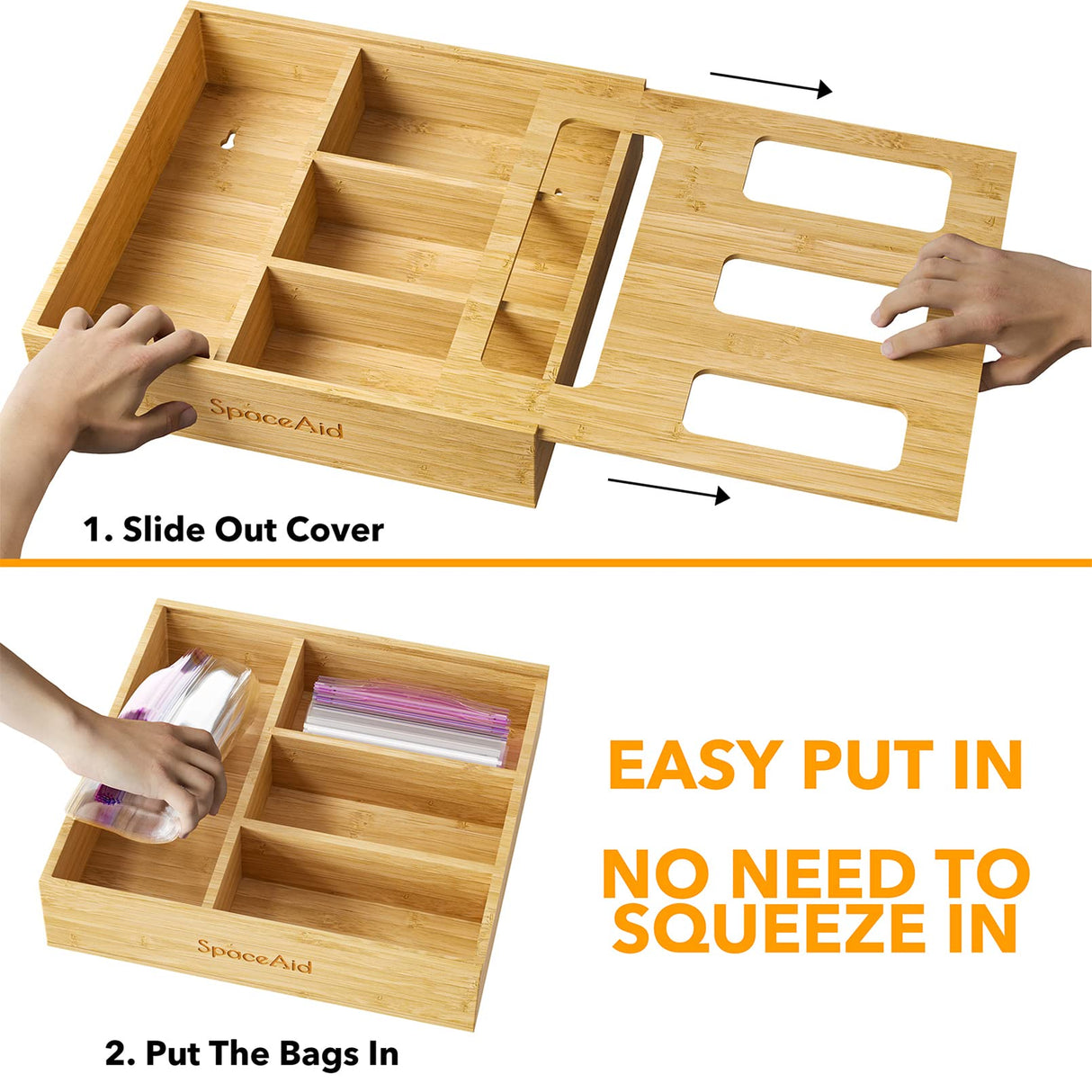 SpaceAid

1. Slide Out Cover

SpaceAid

EASY PUT IN

NO NEED TO SQUEEZE IN

2. Put The Bags In