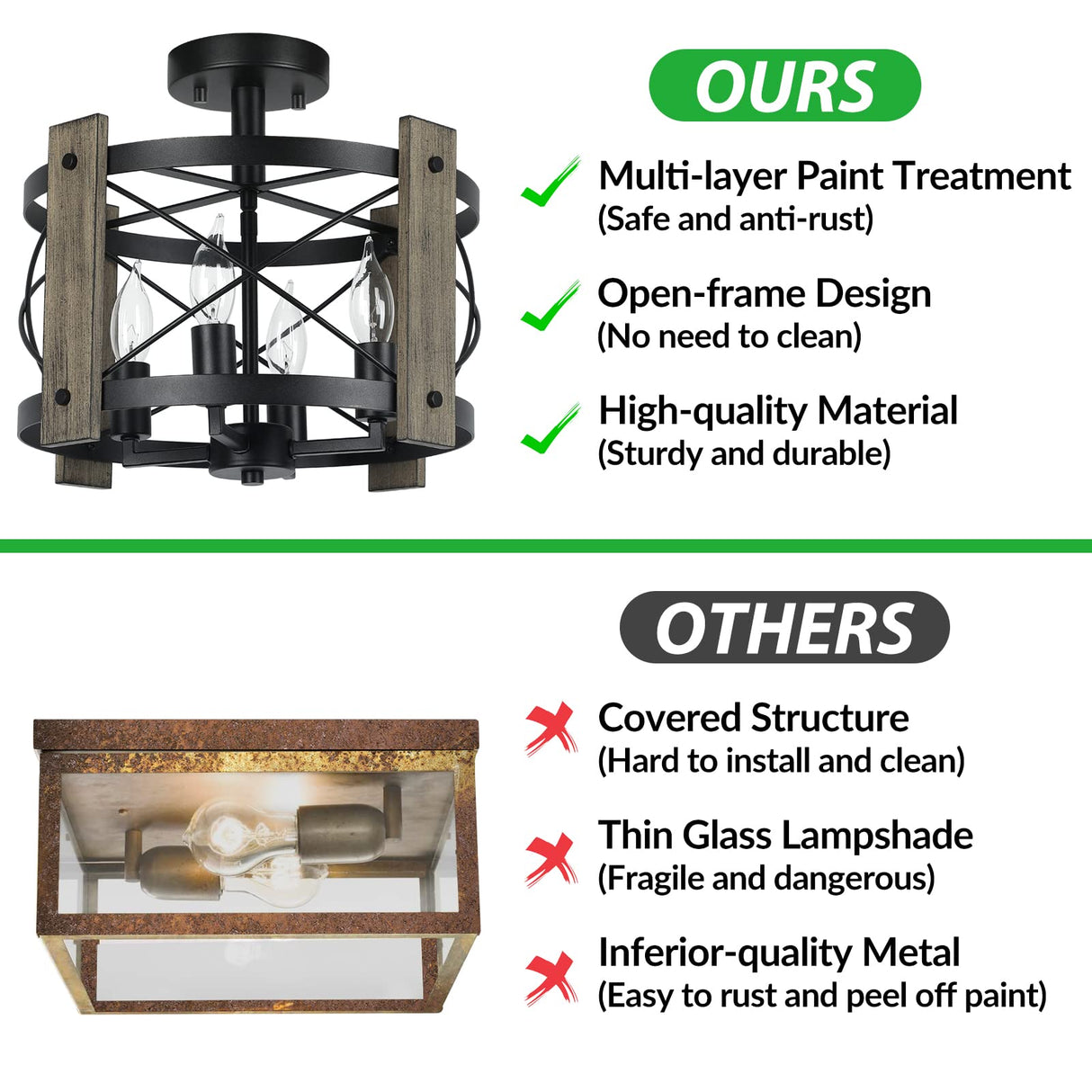 OURS

Multi-layer Paint Treatment
(Safe and anti-rust)

Open-frame Design
(No need to clean)

High-quality Material
(Sturdy and durable)

OTHERS

Covered Structure
(Hard to install and clean)

Thin Glass Lampshade
(Fragile and dangerous)

Inferior-quality Metal
(Easy to rust and peel off paint)