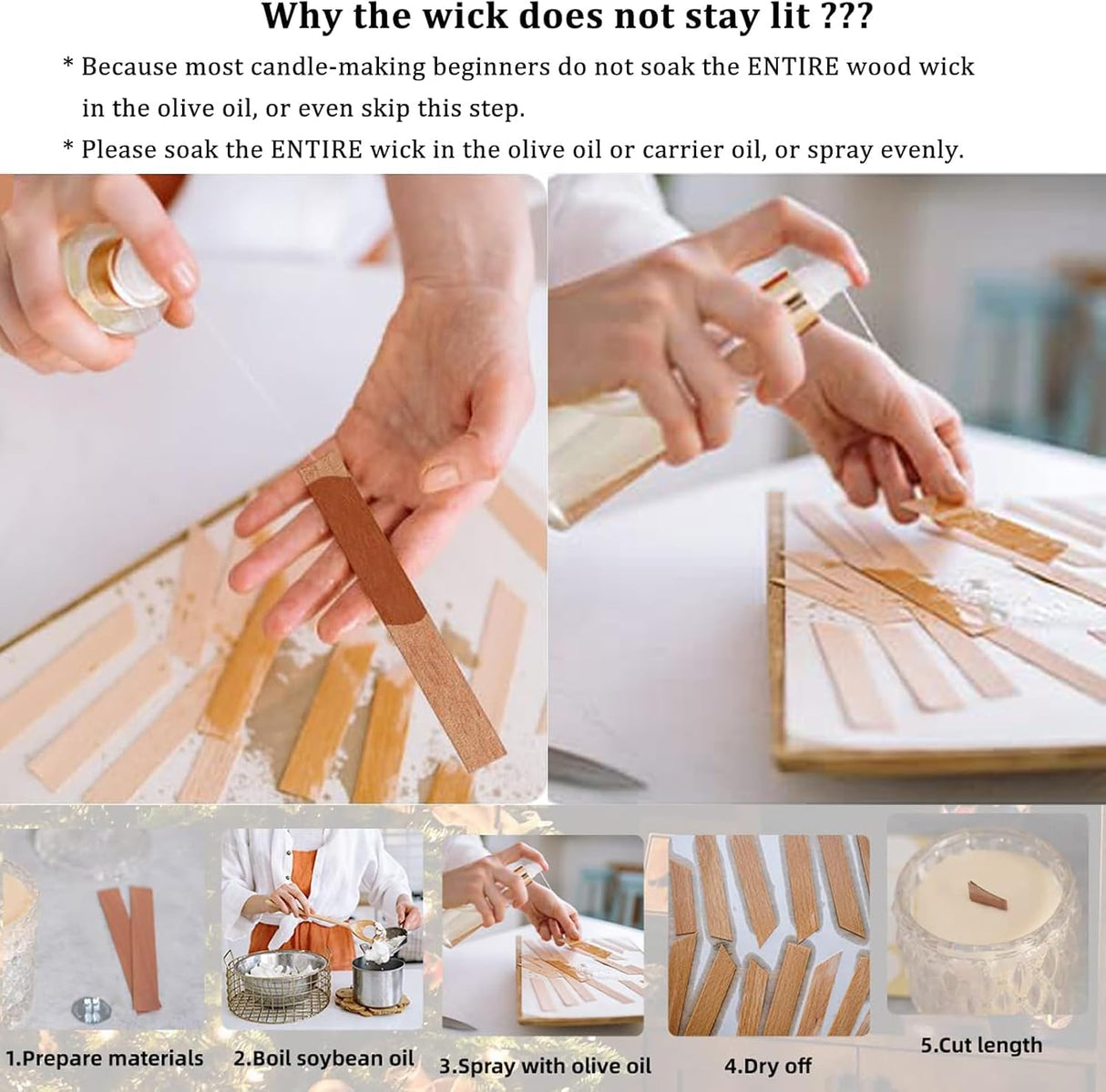 Why the wick does not stay lit ???

* Because most candle-making beginners do not soak the ENTIRE wood wick in the olive oil, or even skip this step.

* Please soak the ENTIRE wick in the olive oil or carrier oil, or spray evenly.

1.Prepare materials

2.Boil soybean oil

3.Spray with olive oil

4.Dry off

5.Cut length