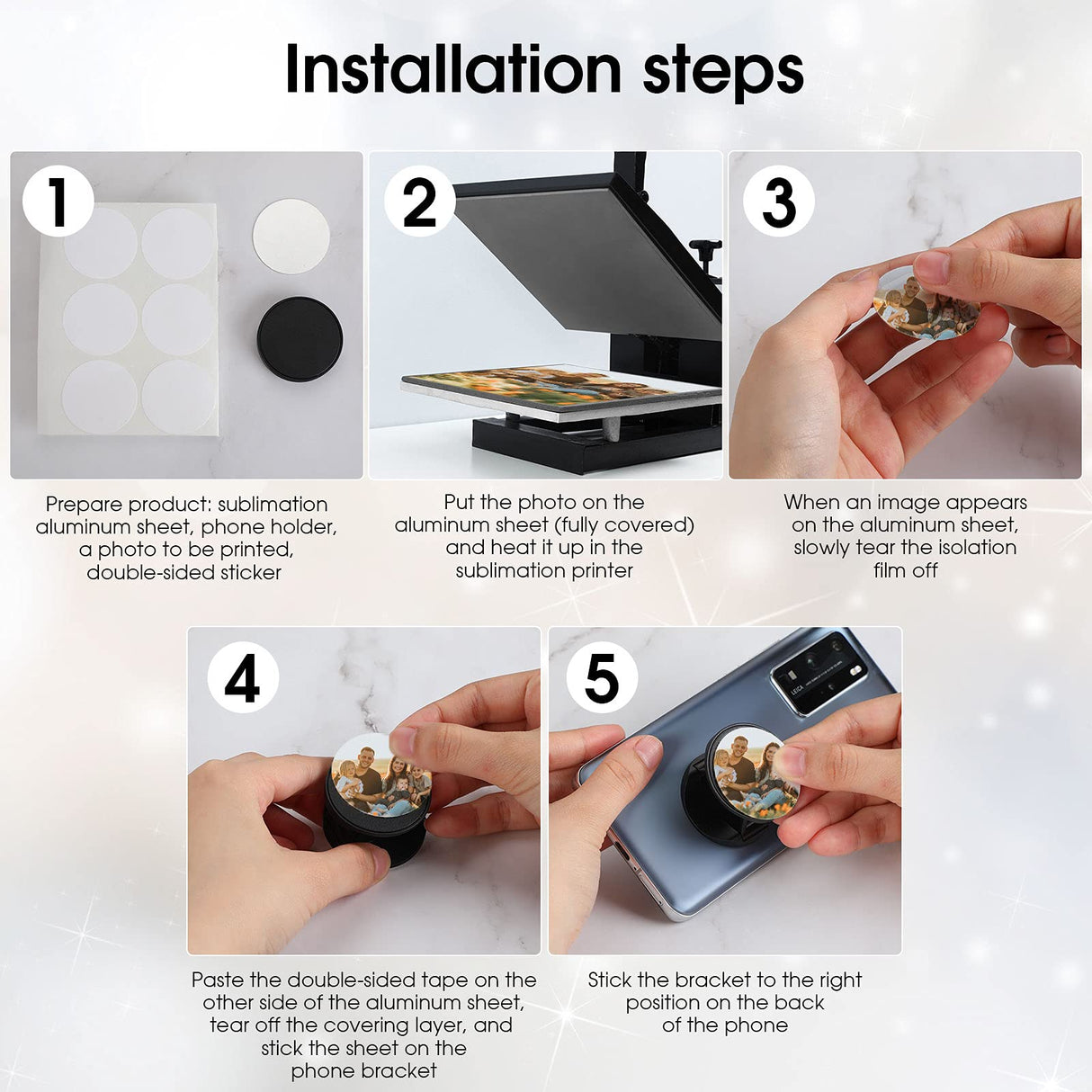 Installation steps

1

Prepare product: sublimation aluminum sheet, phone holder, a photo to be printed, double-sided sticker

2

Put the photo on the aluminum sheet (fully covered) and heat it up in the sublimation printer

3

When an image appears on the aluminum sheet, slowly tear the isolation film off

4

Paste the double-sided tape on the other side of the aluminum sheet, tear off the covering layer, and stick the sheet on the phone bracket

5

LEICA

Stick the bracket to the right position on the back of the phone