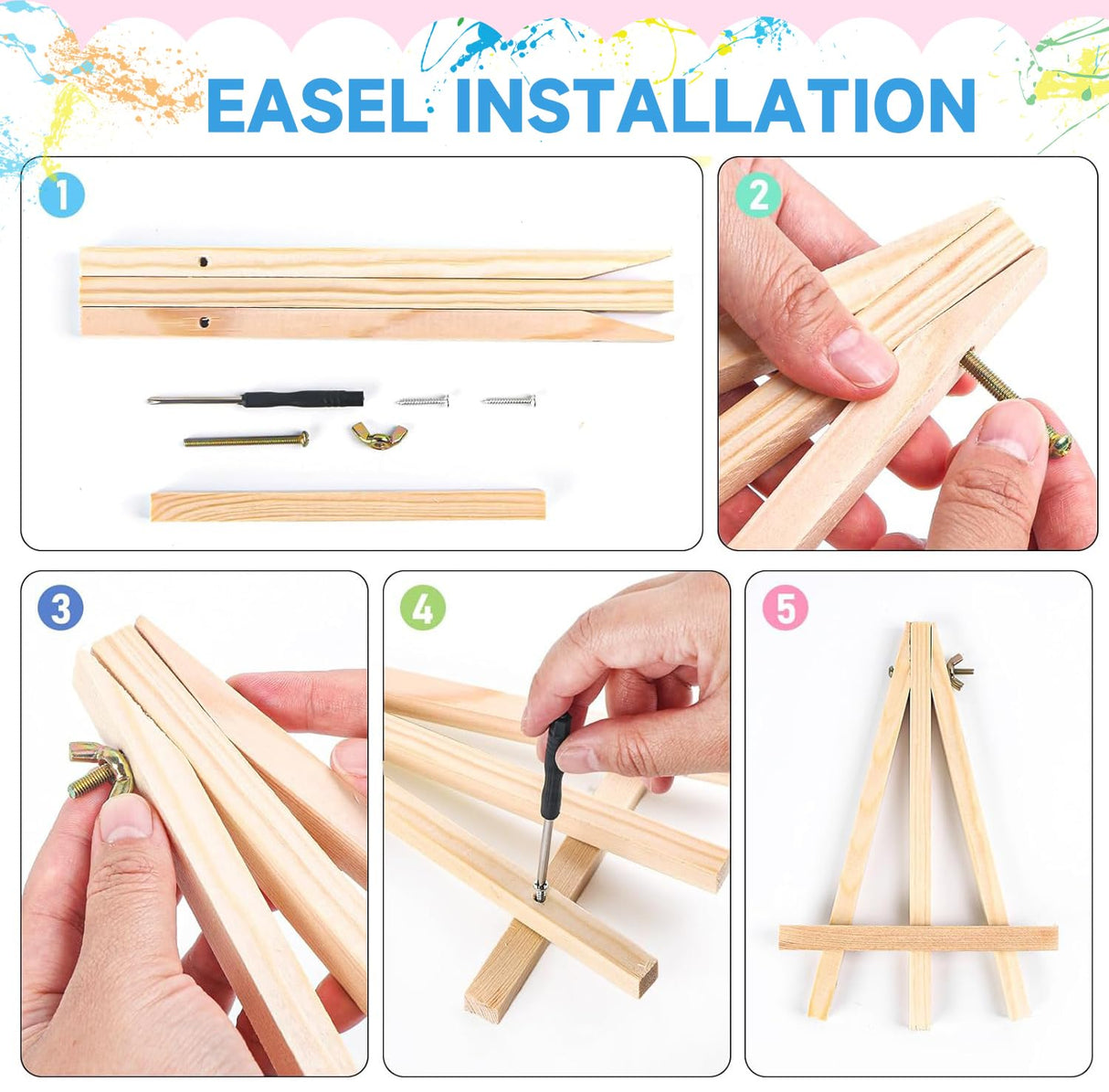 EASEL INSTALLATION

1

2

3

4

5