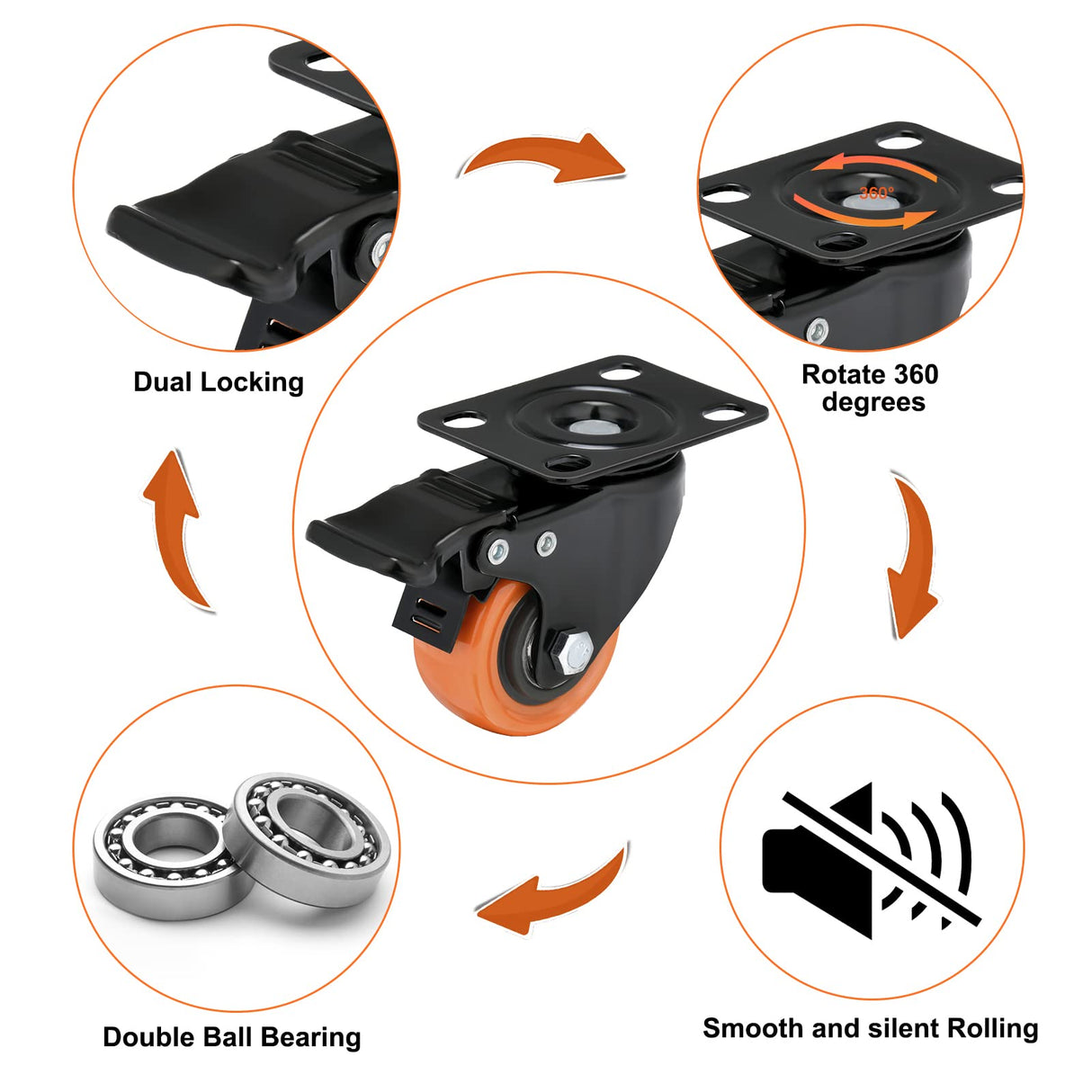 Dual Locking

360°

Rotate 360 degrees

Double Ball Bearing

Smooth and silent Rolling