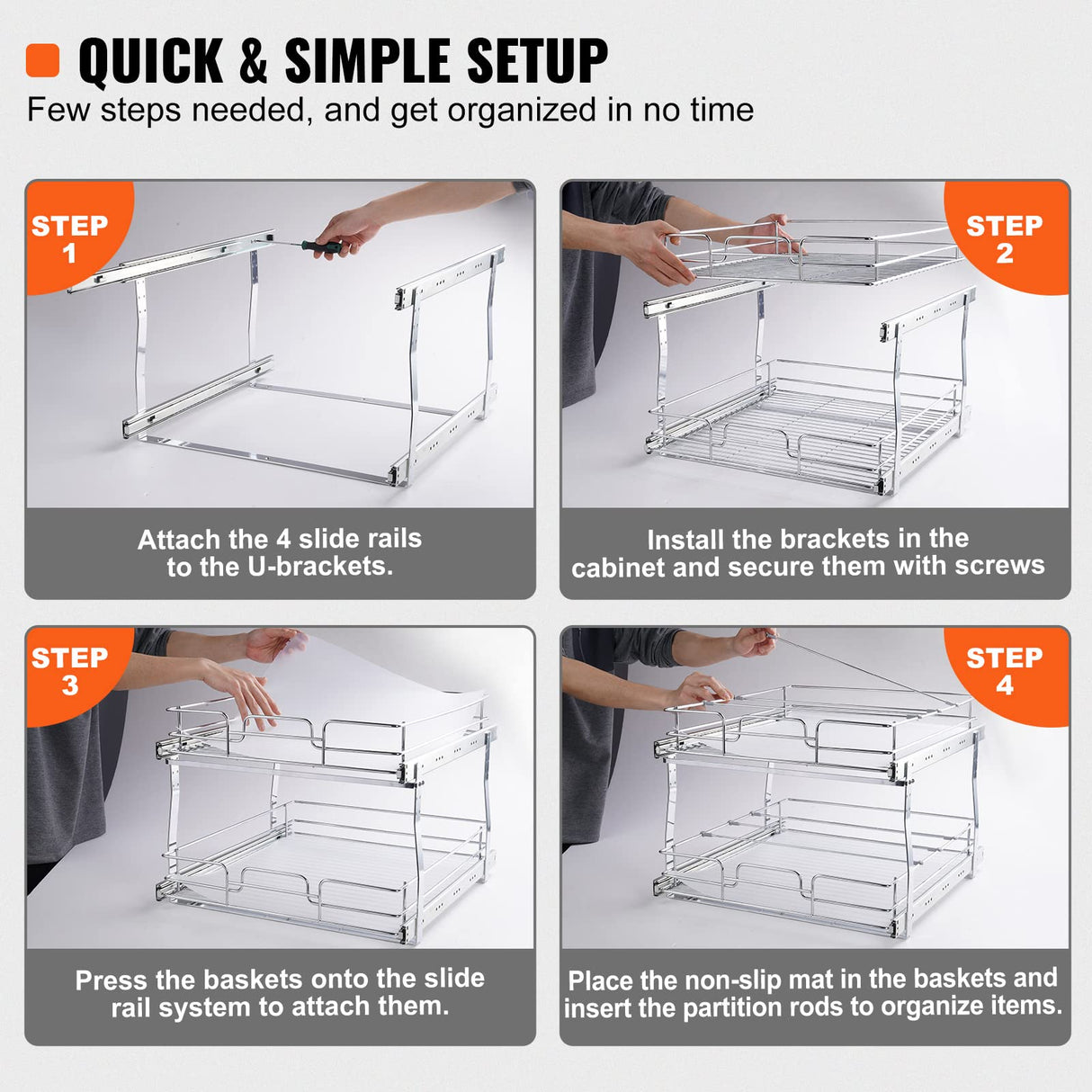 QUICK & SIMPLE SETUP
Few steps needed, and get organized in no time

STEP 1

Attach the 4 slide rails to the U-brackets.

STEP 2

Install the brackets in the cabinet and secure them with screws

STEP 3

Press the baskets onto the slide rail system to attach them.

STEP 4

Place the non-slip mat in the baskets and insert the partition rods to organize items.