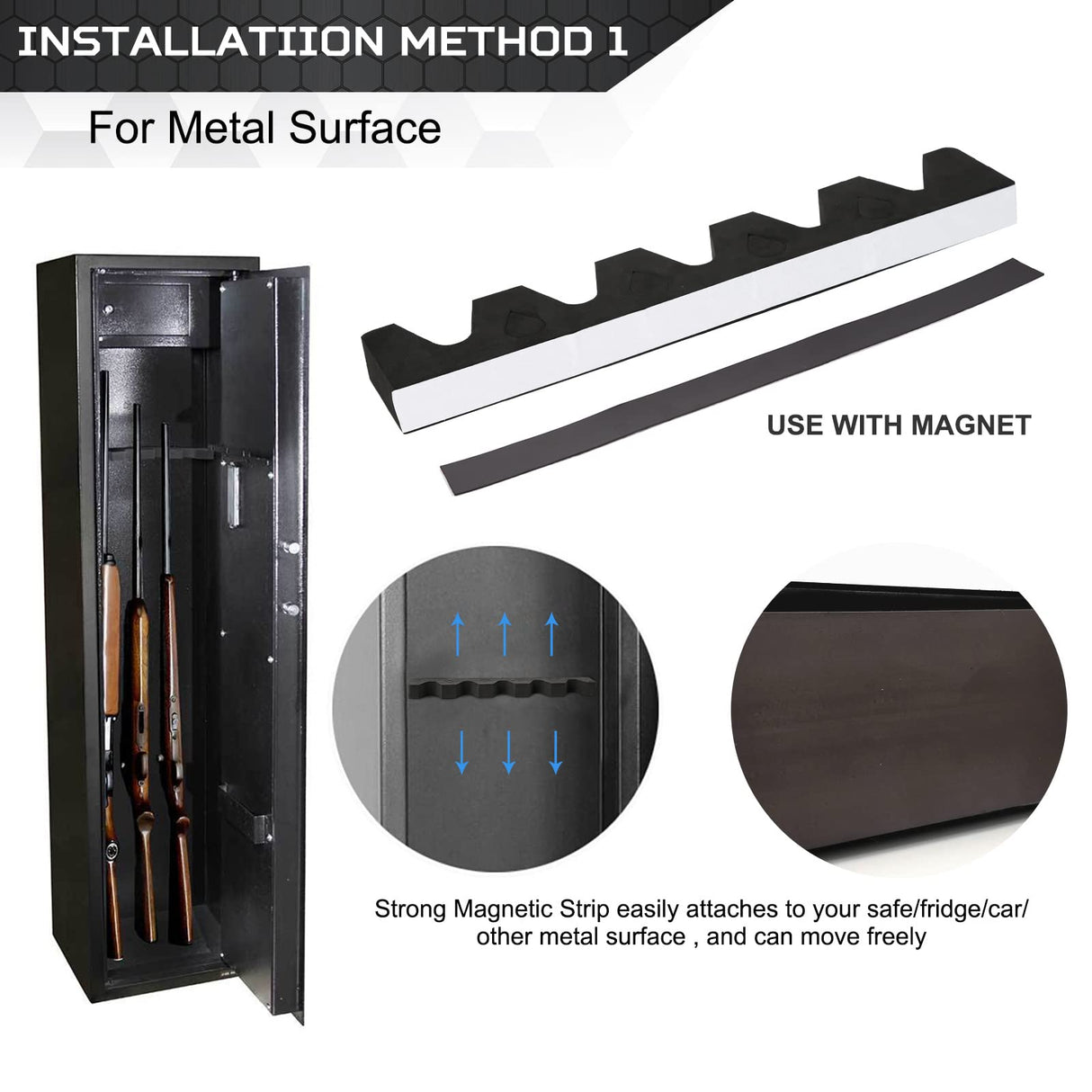 INSTALLATIION METHOD 1

For Metal Surface

USE WITH MAGNET

Strong Magnetic Strip easily attaches to your safe/fridge/car/ other metal surface , and can move freely