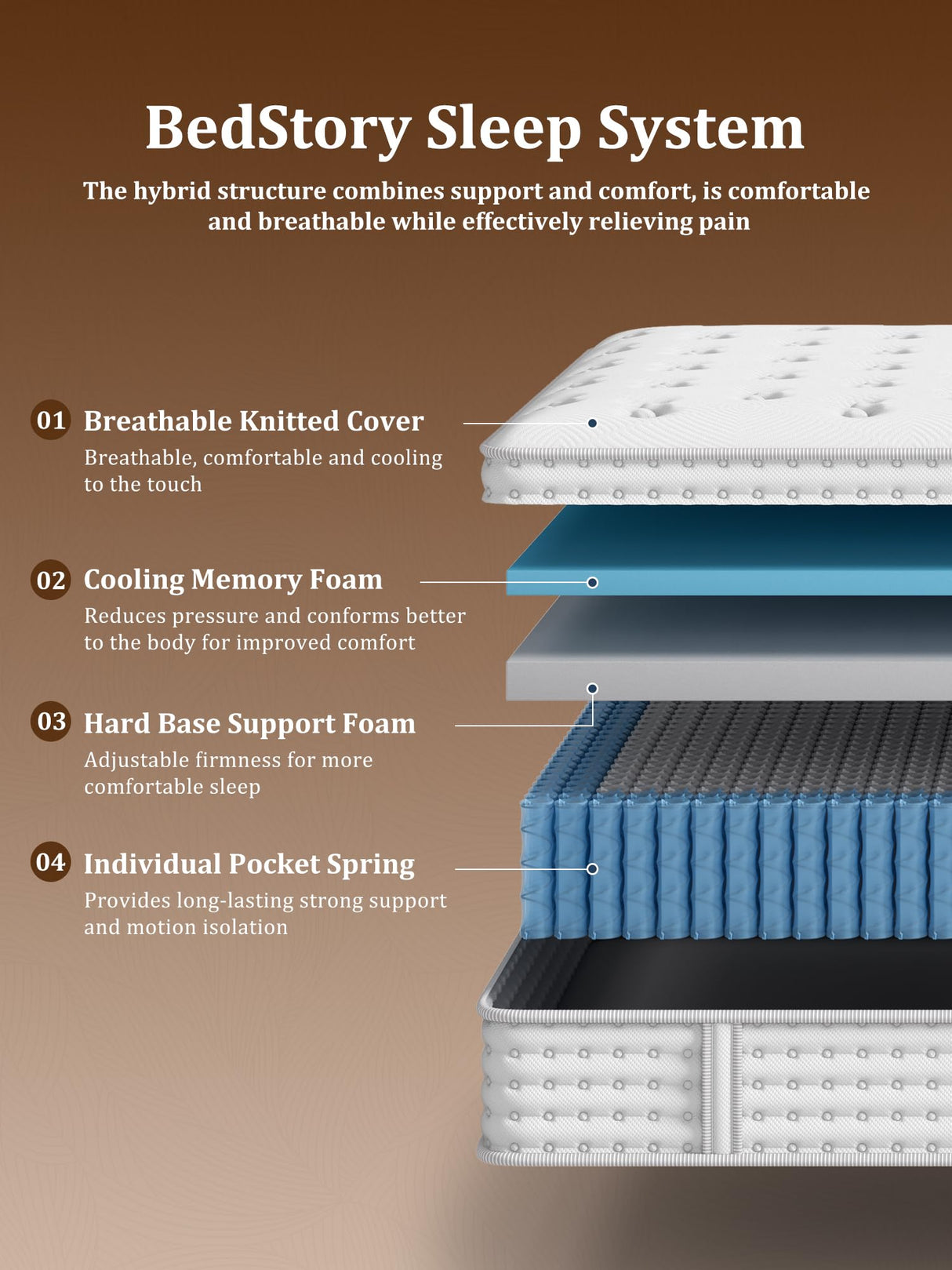 BedStory Sleep System

The hybrid structure combines support and comfort, is comfortable and breathable while effectively relieving pain

01 Breathable Knitted Cover
Breathable, comfortable and cooling to the touch

02 Cooling Memory Foam
Reduces pressure and conforms better to the body for improved comfort

03 Hard Base Support Foam
Adjustable firmness for more comfortable sleep

04 Individual Pocket Spring
Provides long-lasting strong support and motion isolation