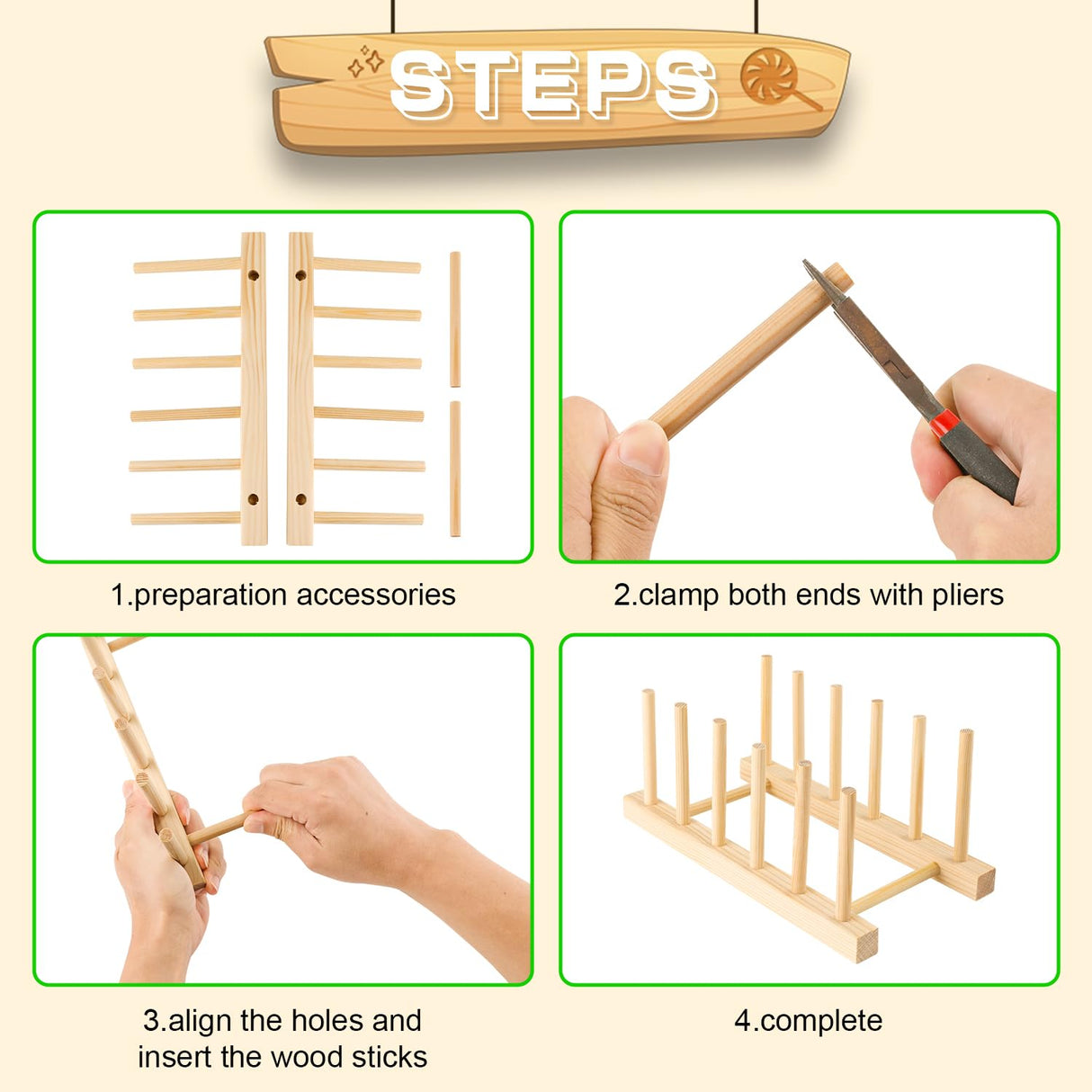 STEPS

1.preparation accessories

2.clamp both ends with pliers

3.align the holes and insert the wood sticks

4.complete