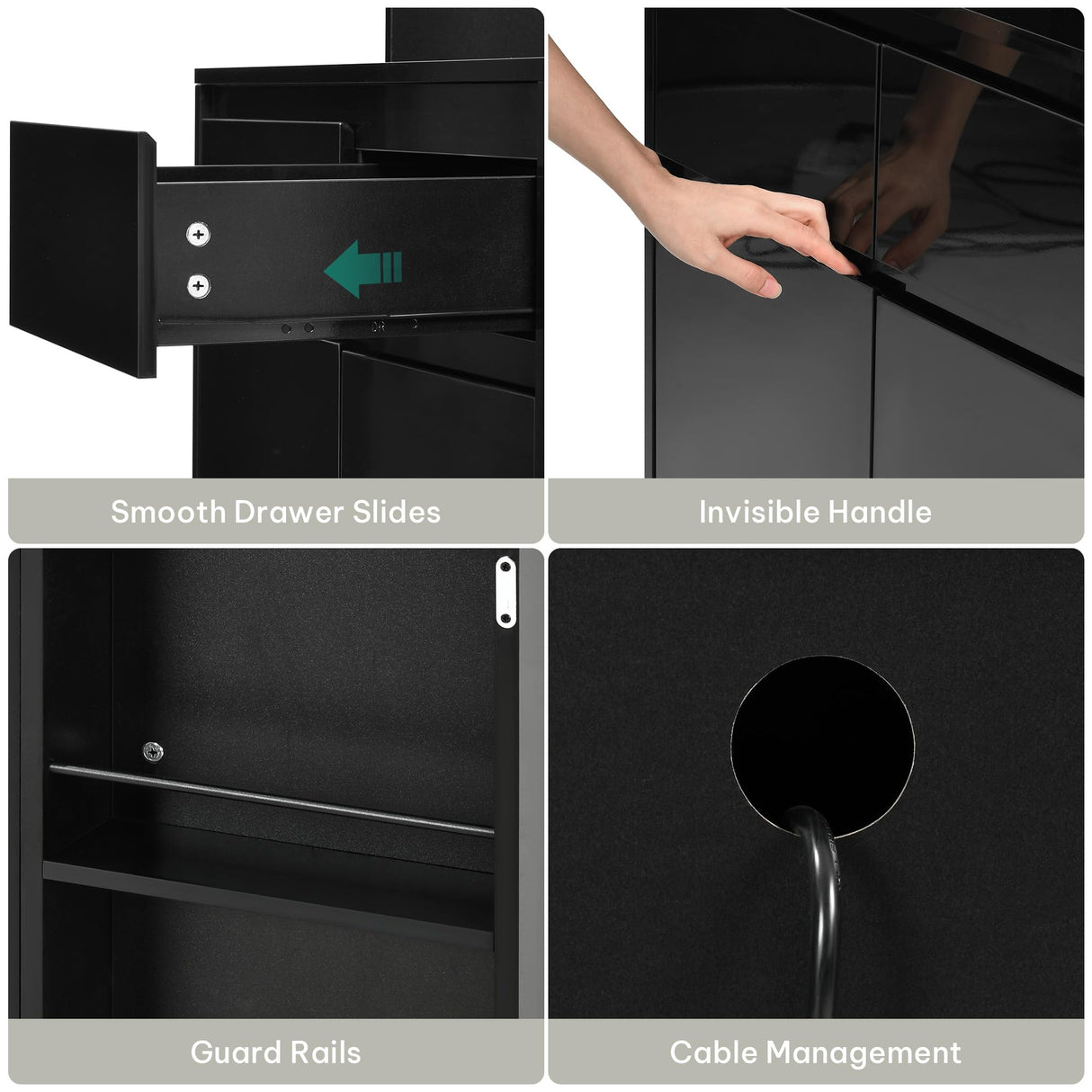 Smooth Drawer Slides

Invisible Handle

Guard Rails

Cable Management