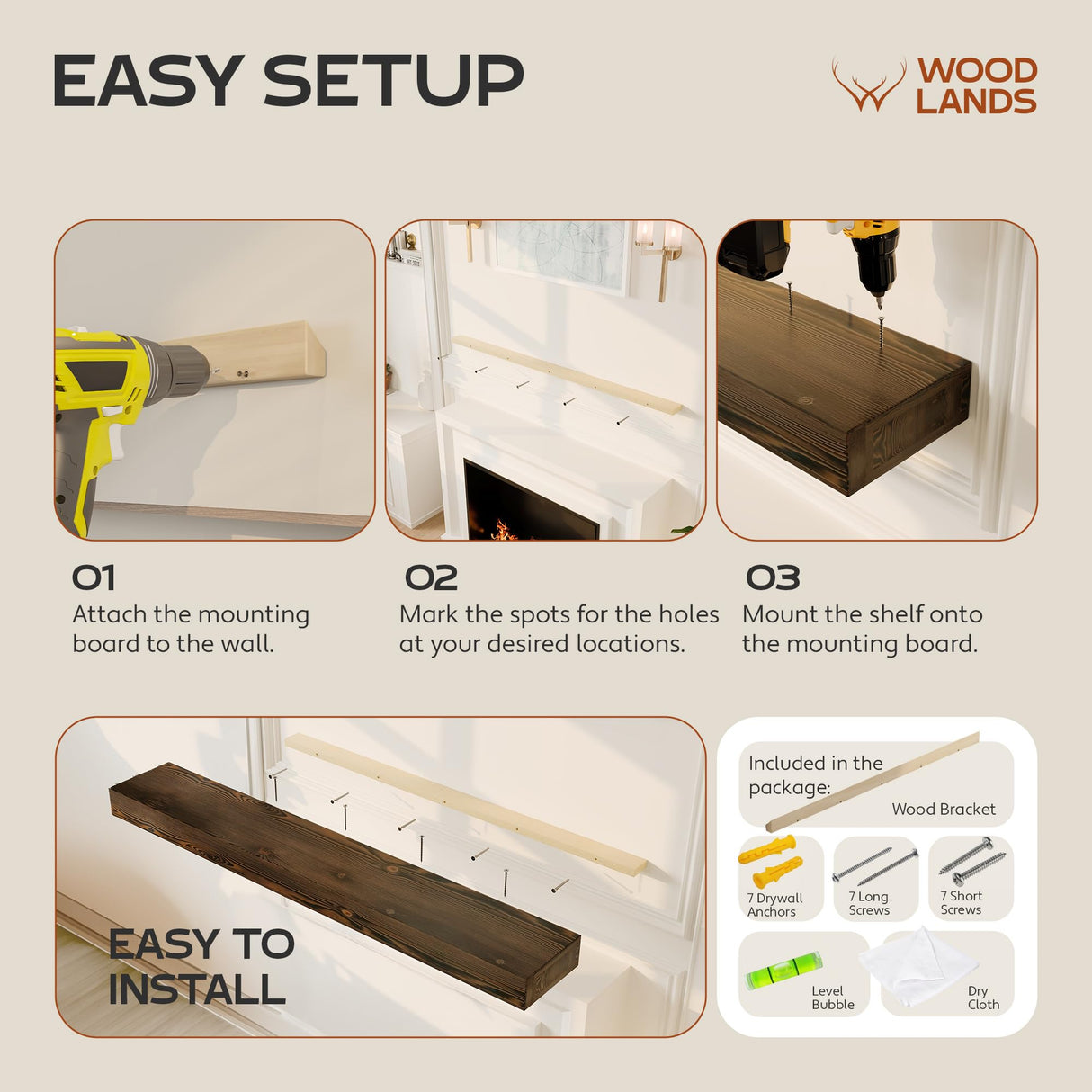 EASY SETUP

WOOD LANDS

01
Attach the mounting board to the wall.

02
Mark the spots for the holes at your desired locations.

03
Mount the shelf onto the mounting board.

EASY TO INSTALL

Included in the package:
Wood Bracket
7 Drywall Anchors
7 Long Screws
7 Short Screws
Level Bubble
Dry Cloth