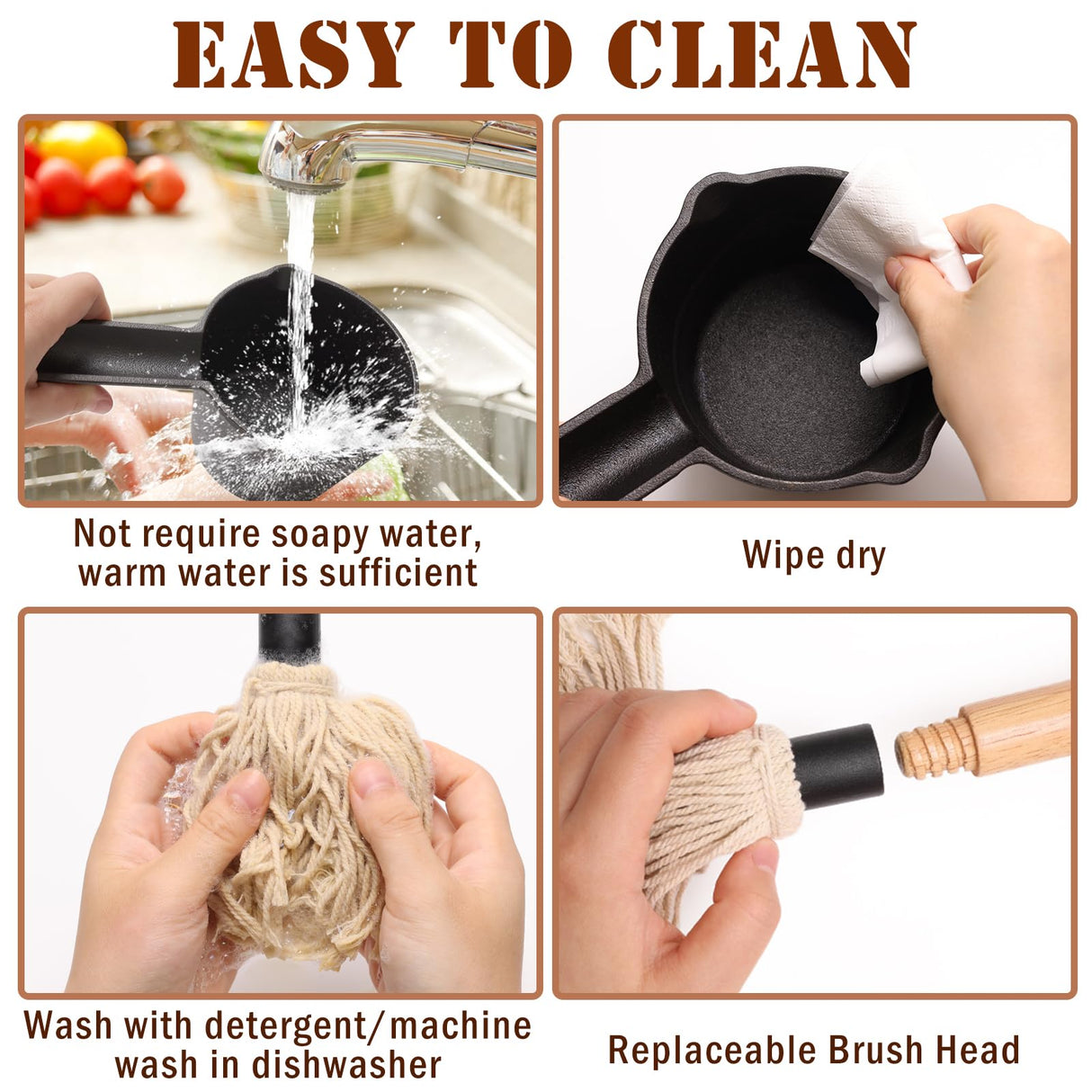 EASY TO CLEAN

Not require soapy water, warm water is sufficient

Wipe dry

Wash with detergent/machine wash in dishwasher

Replaceable Brush Head