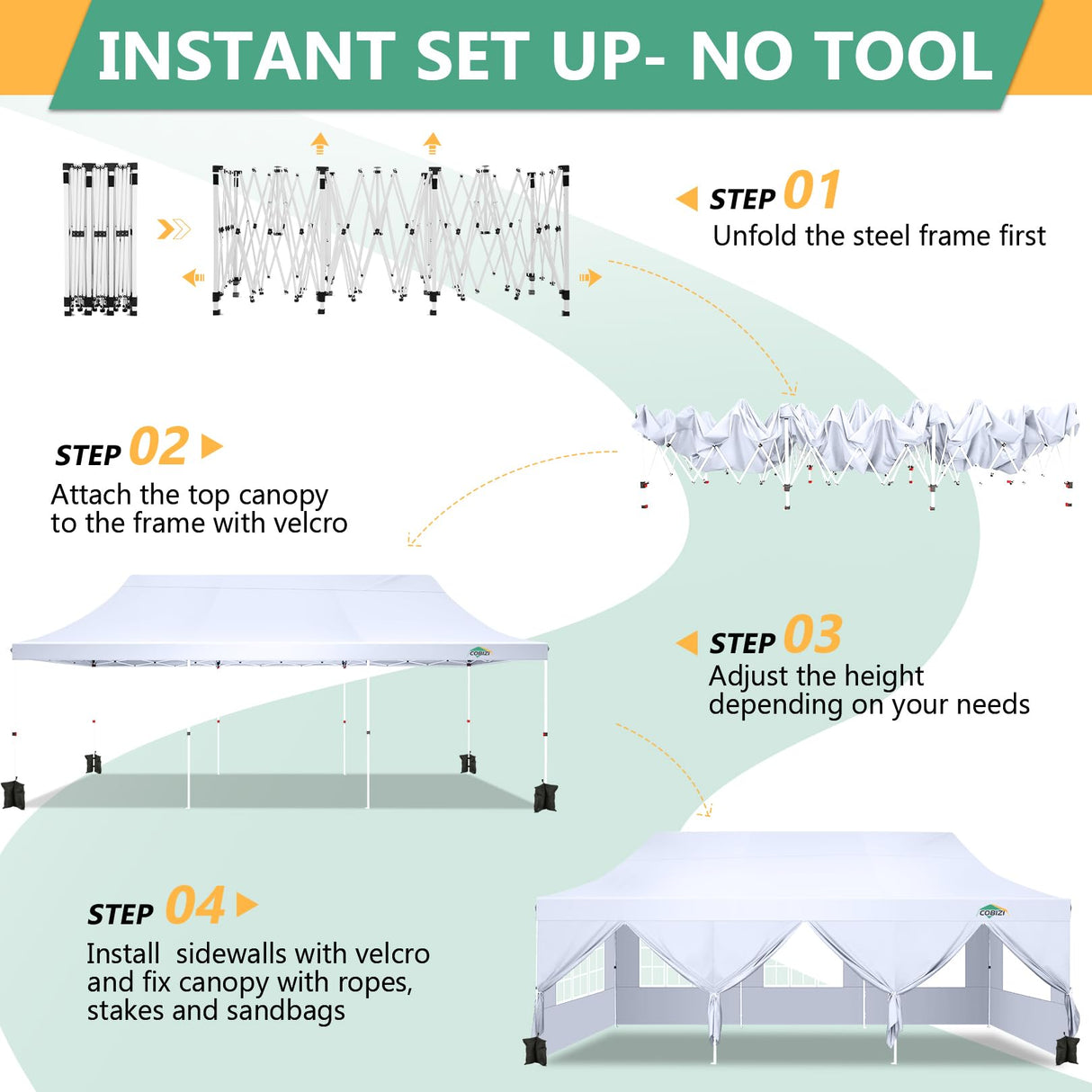 INSTANT SET UP- NO TOOL

STEP 01
Unfold the steel frame first

STEP 02
Attach the top canopy to the frame with velcro

COBIZI

STEP 03
Adjust the height depending on your needs

STEP 04
Install sidewalls with velcro and fix canopy with ropes, stakes and sandbags

COBIZI