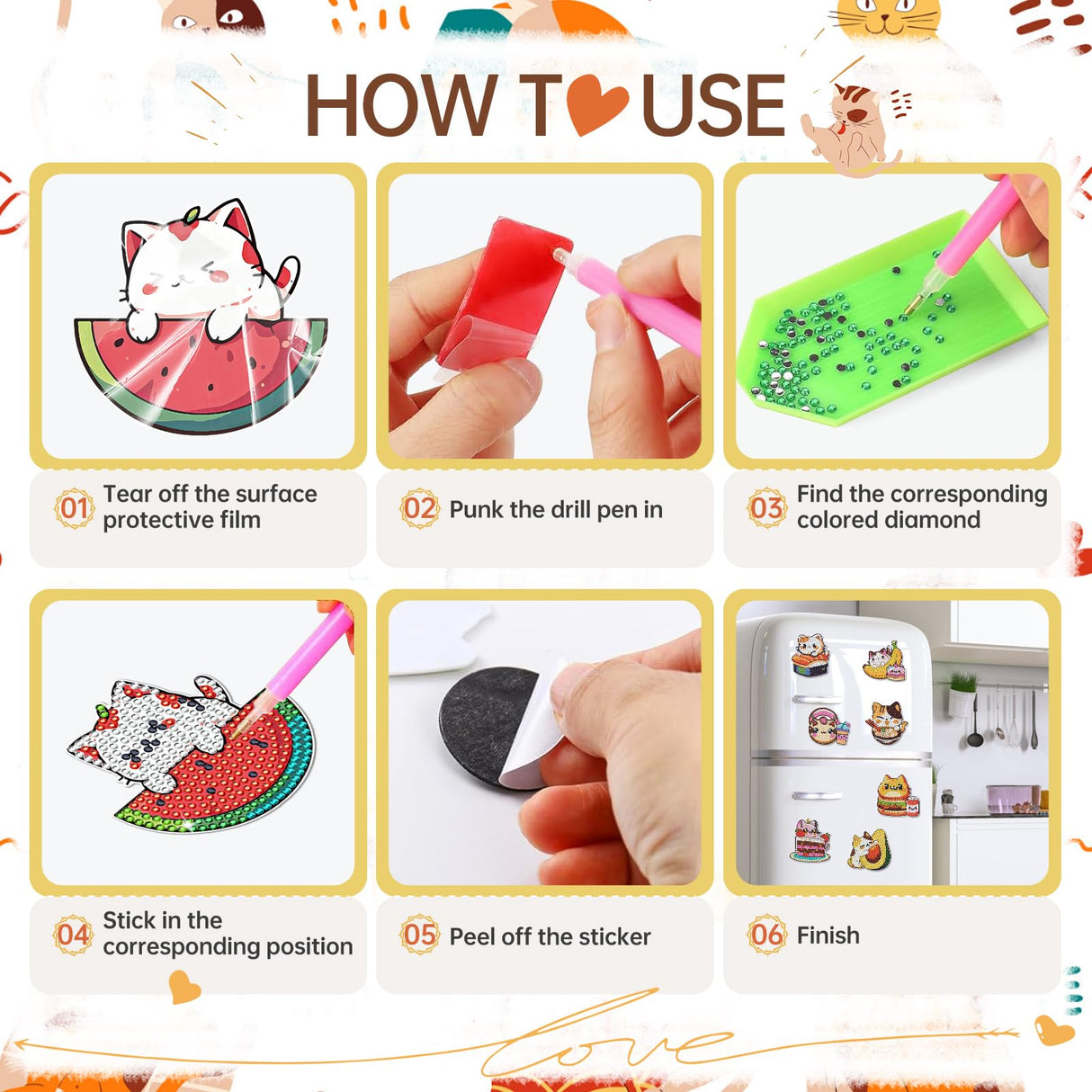 HOW TO USE

01 Tear off the surface protective film

02 Punk the drill pen in

03 Find the corresponding colored diamond

04 Stick in the corresponding position

05 Peel off the sticker

06 Finish

love