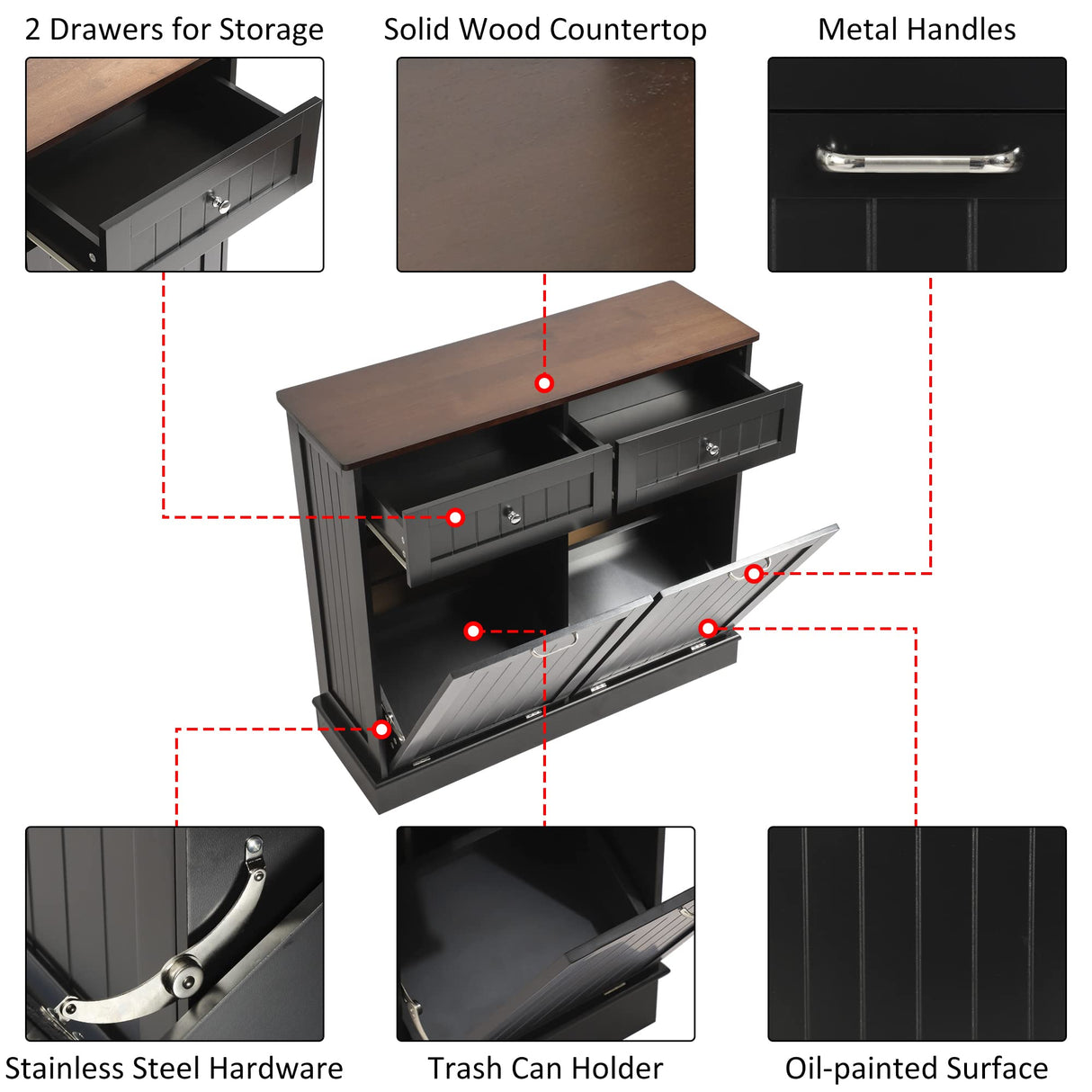 2 Drawers for Storage

Solid Wood Countertop

Metal Handles

Stainless Steel Hardware

Trash Can Holder

Oil-painted Surface