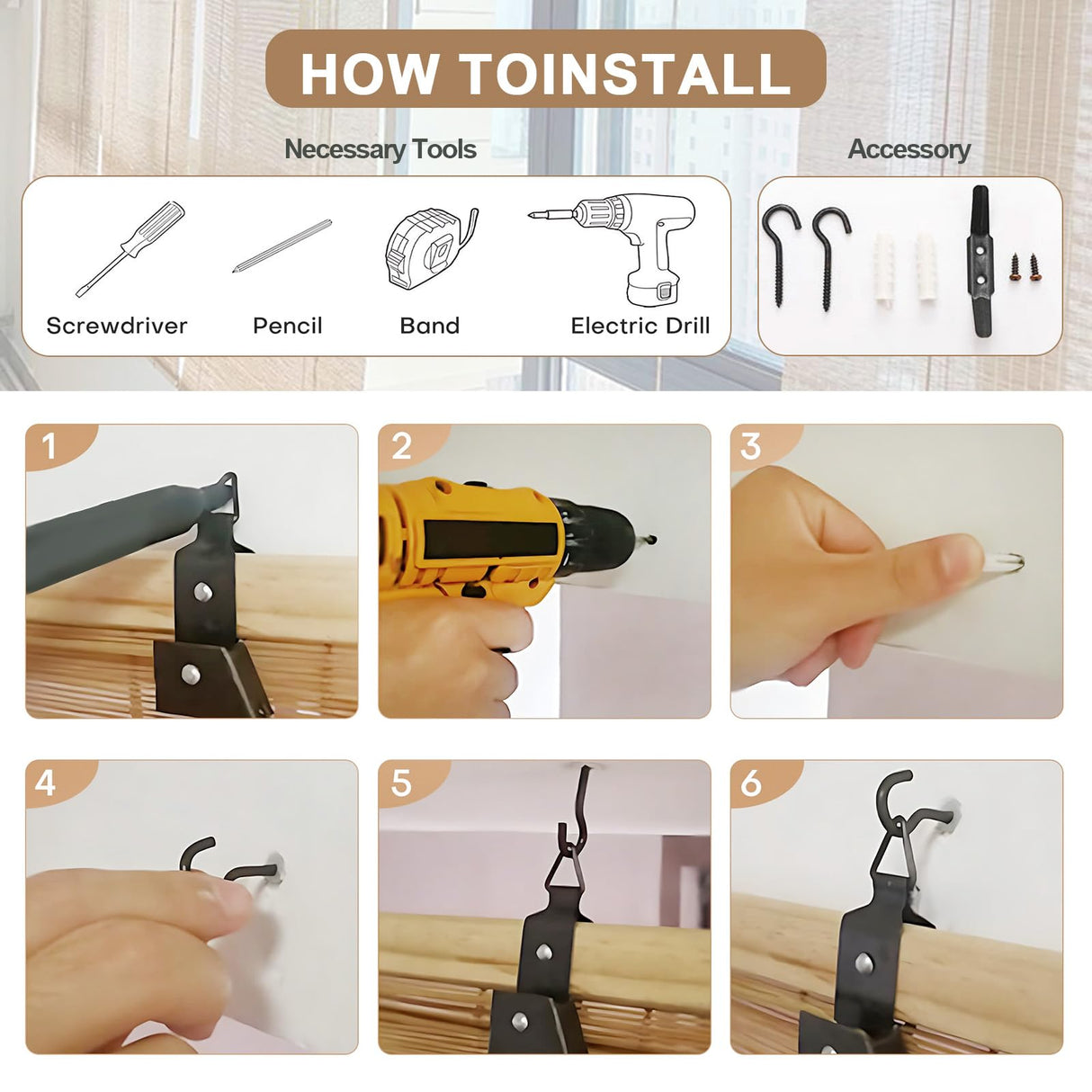 HOW TOINSTALL

Necessary Tools

Screwdriver

Pencil

Band

Electric Drill

Accessory

1

2

3

4

5

6