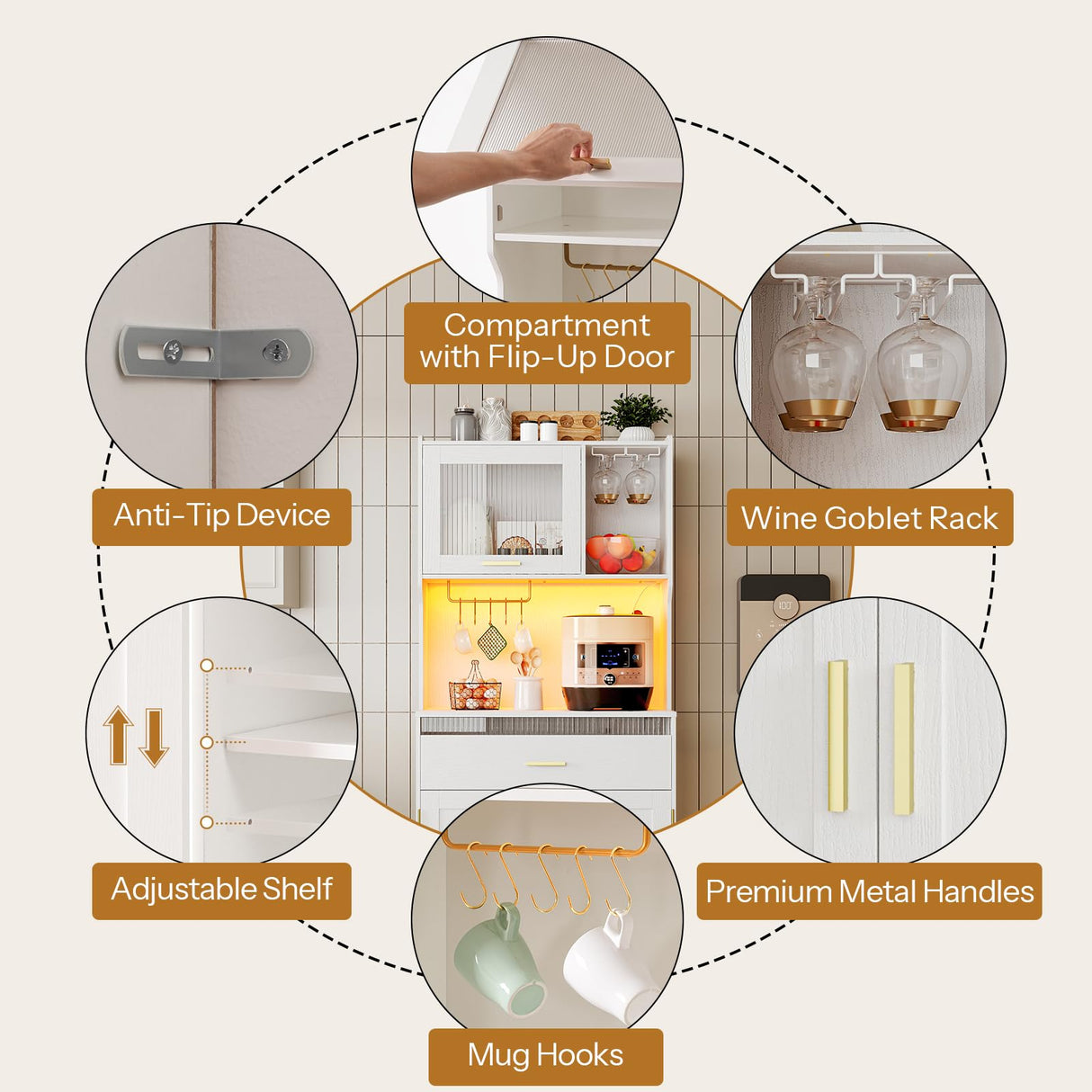 Compartment with Flip-Up Door

Anti-Tip Device

Wine Goblet Rack

Adjustable Shelf

Premium Metal Handles

Mug Hooks