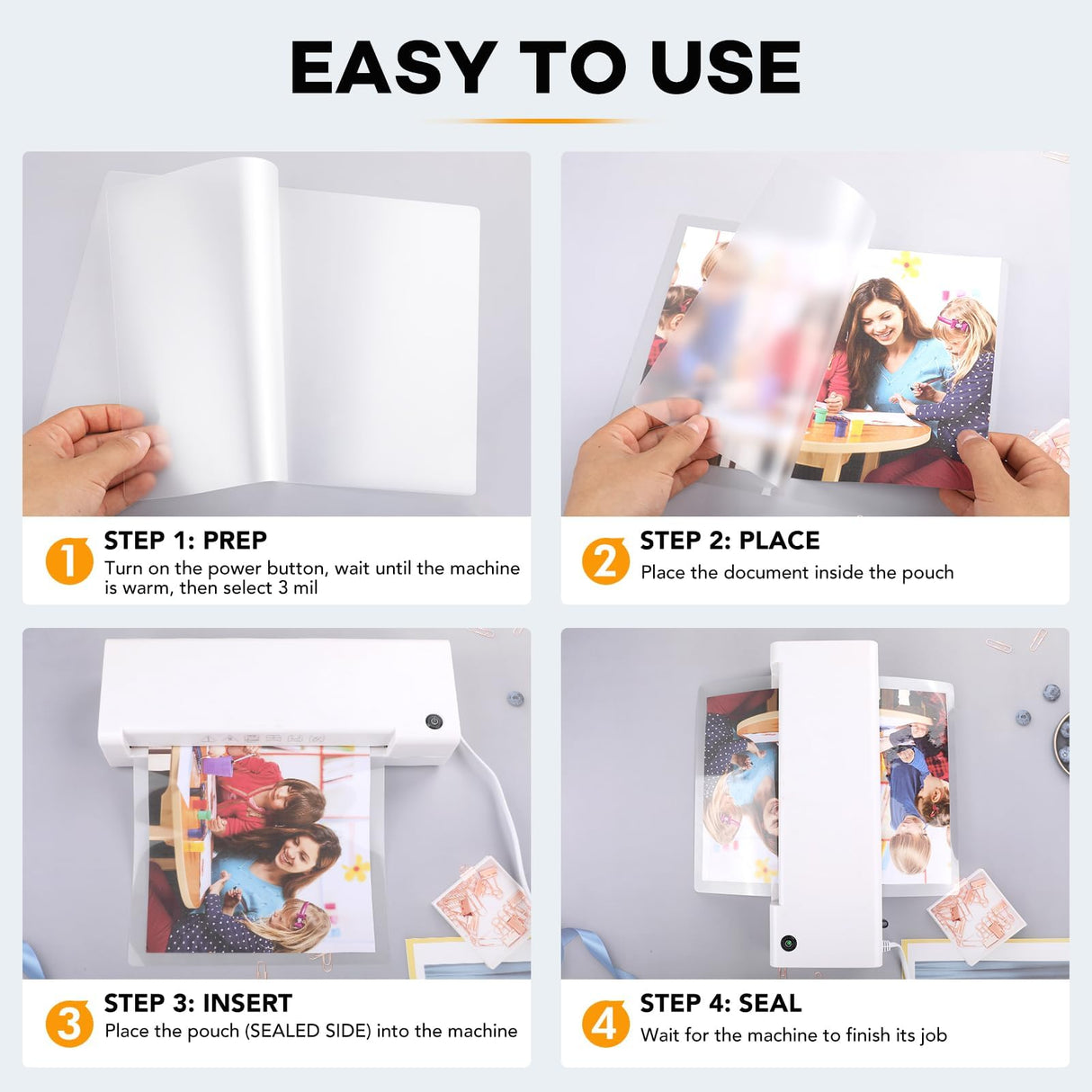 EASY TO USE

1
STEP 1: PREP
Turn on the power button, wait until the machine is warm, then select 3 mil

2
STEP 2: PLACE
Place the document inside the pouch

3
STEP 3: INSERT
Place the pouch (SEALED SIDE) into the machine

4
STEP 4: SEAL
Wait for the machine to finish its job